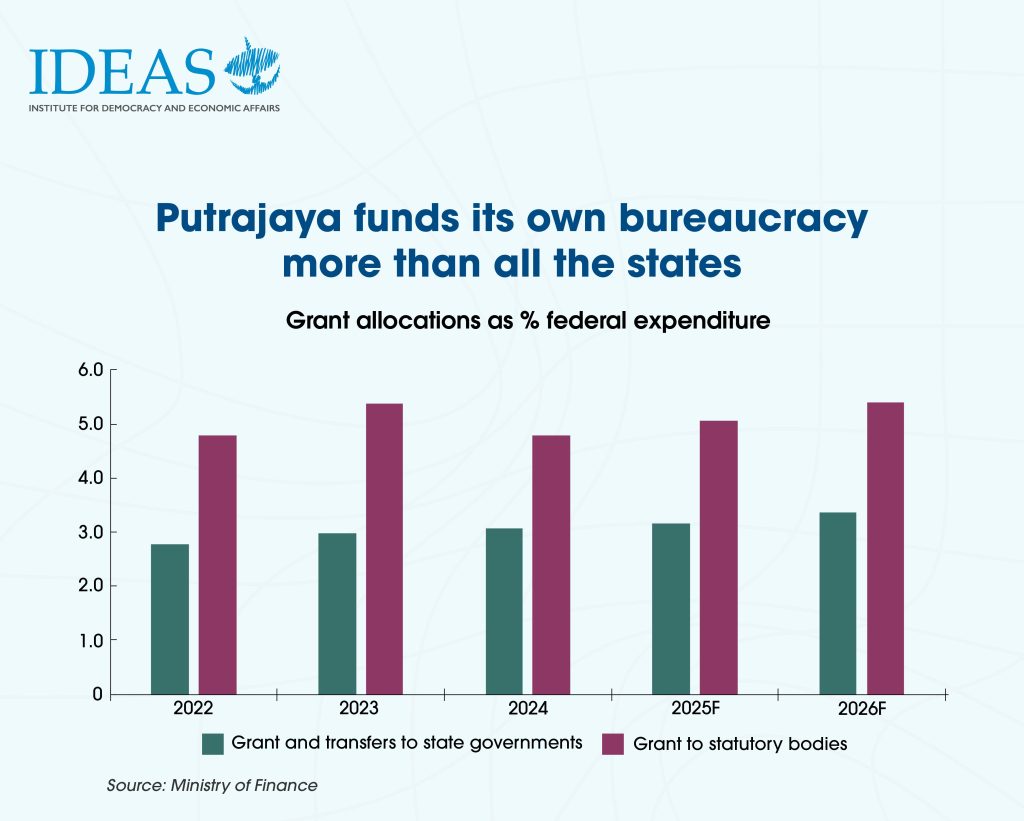 IDEAS
INSTITUTE FOR DEMOCRACY AND ECONOMIC AFFAIRS

Putrajaya funds its own bureaucracy more than all the states

Grant allocations as % federal expenditure

6.0
5.0
4.0
3.0
2.0
1.0
0

2022
2023
2024
2025F
2026F

Grant and transfers to state governments
Grant to statutory bodies

Source: Ministry of Finance