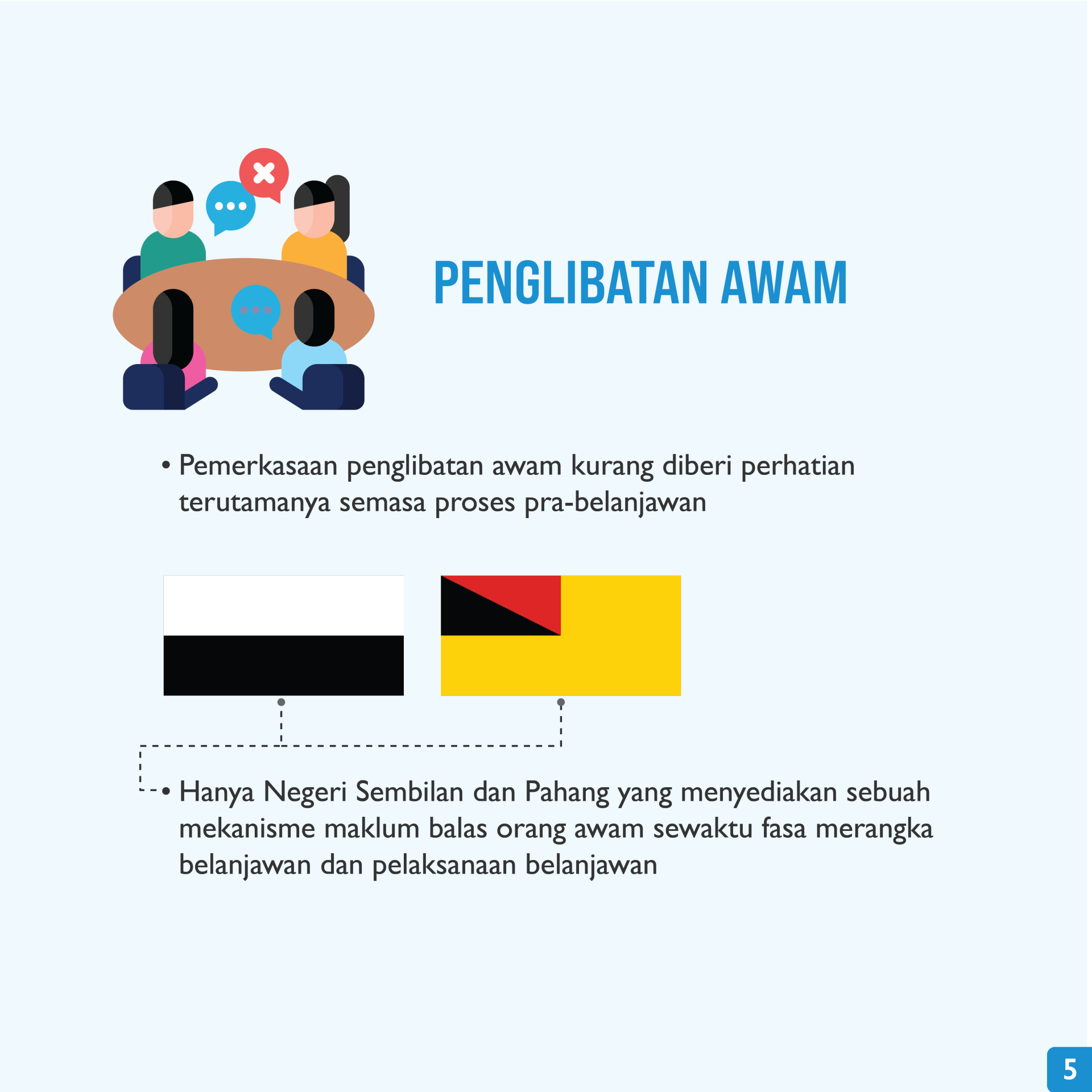 PENGLIBATAN AWAM

• Pemerkasaan penglibatan awam kurang diberi perhatian terutamanya semasa proses pra-belanjawan

• Hanya Negeri Sembilan dan Pahang yang menyediakan sebuah mekanisme maklum balas orang awam sewaktu fasa merangka belanjawan dan pelaksanaan belanjawan

5