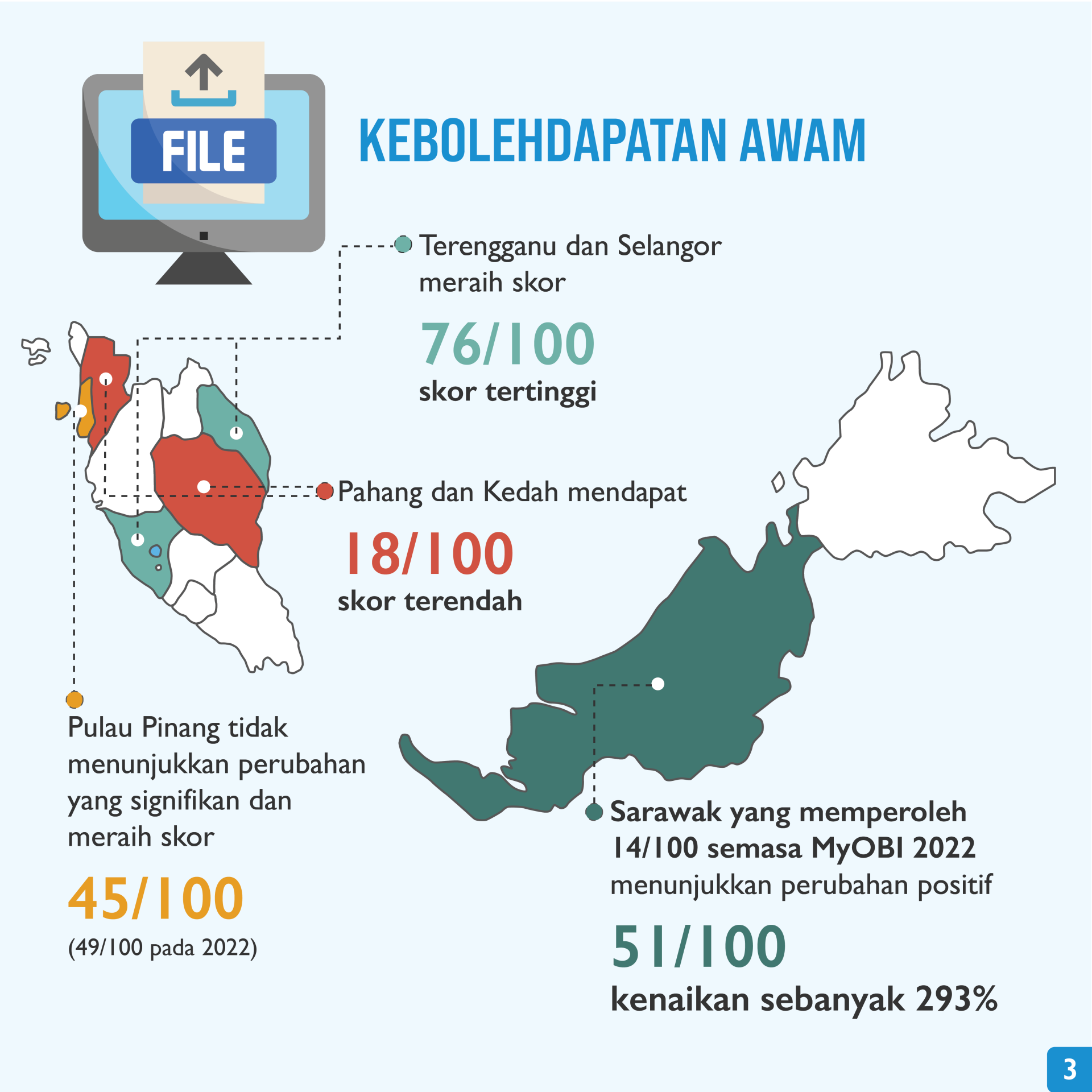 FILE

KEBOLEHDAPATAN AWAM

Terengganu dan Selangor meraih skor

76/100

skor tertinggi

Pahang dan Kedah mendapat

18/100

skor terendah

Pulau Pinang tidak menunjukkan perubahan yang signifikan dan meraih skor

45/100

(49/100 pada 2022)

Sarawak yang memperoleh 14/100 semasa MyOBI 2022 menunjukkan perubahan positif

51/100

kenaikan sebanyak 293%

3