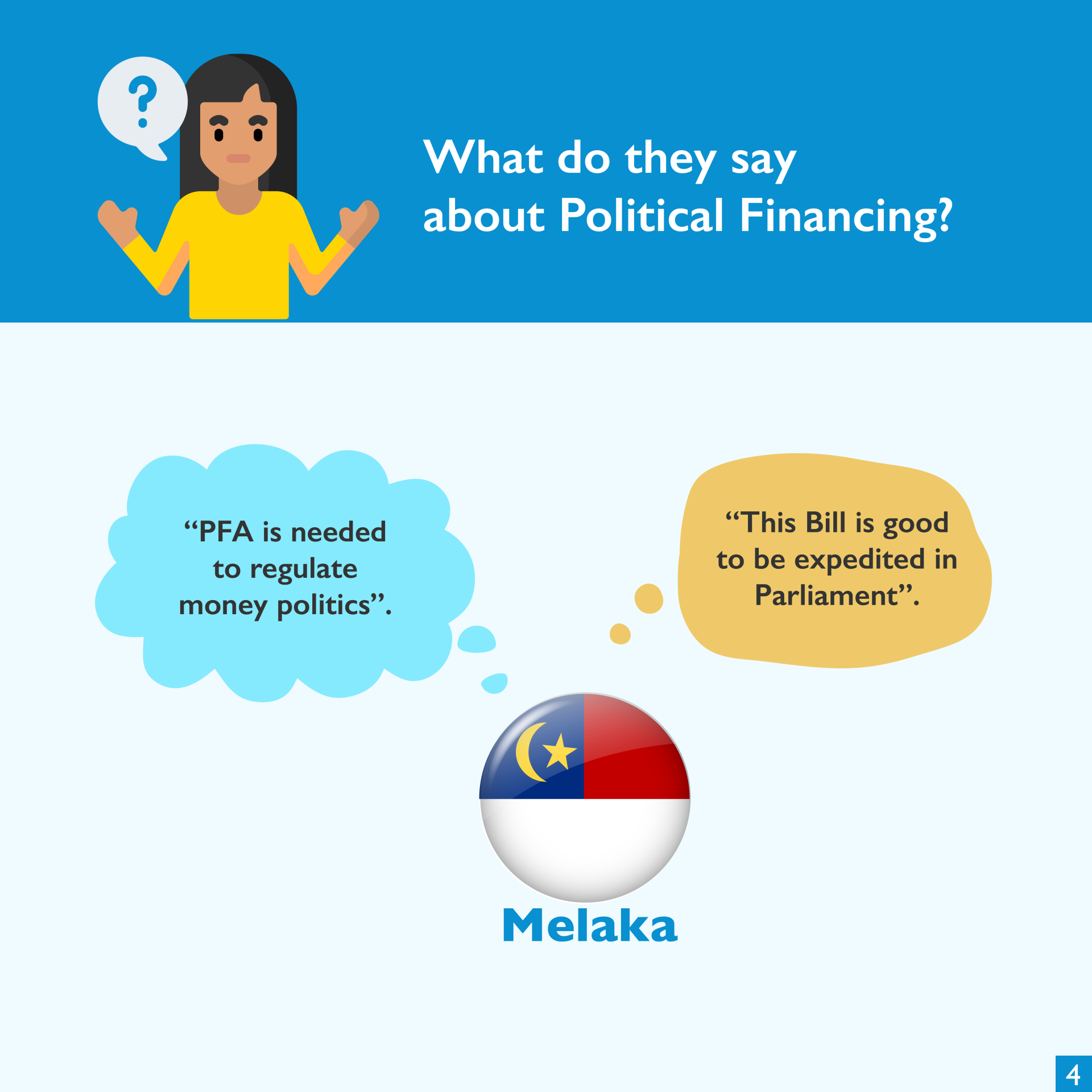 ?

What do they say about Political Financing?

“PFA is needed to regulate money politics”.

“This Bill is good to be expedited in Parliament”.

Melaka

4