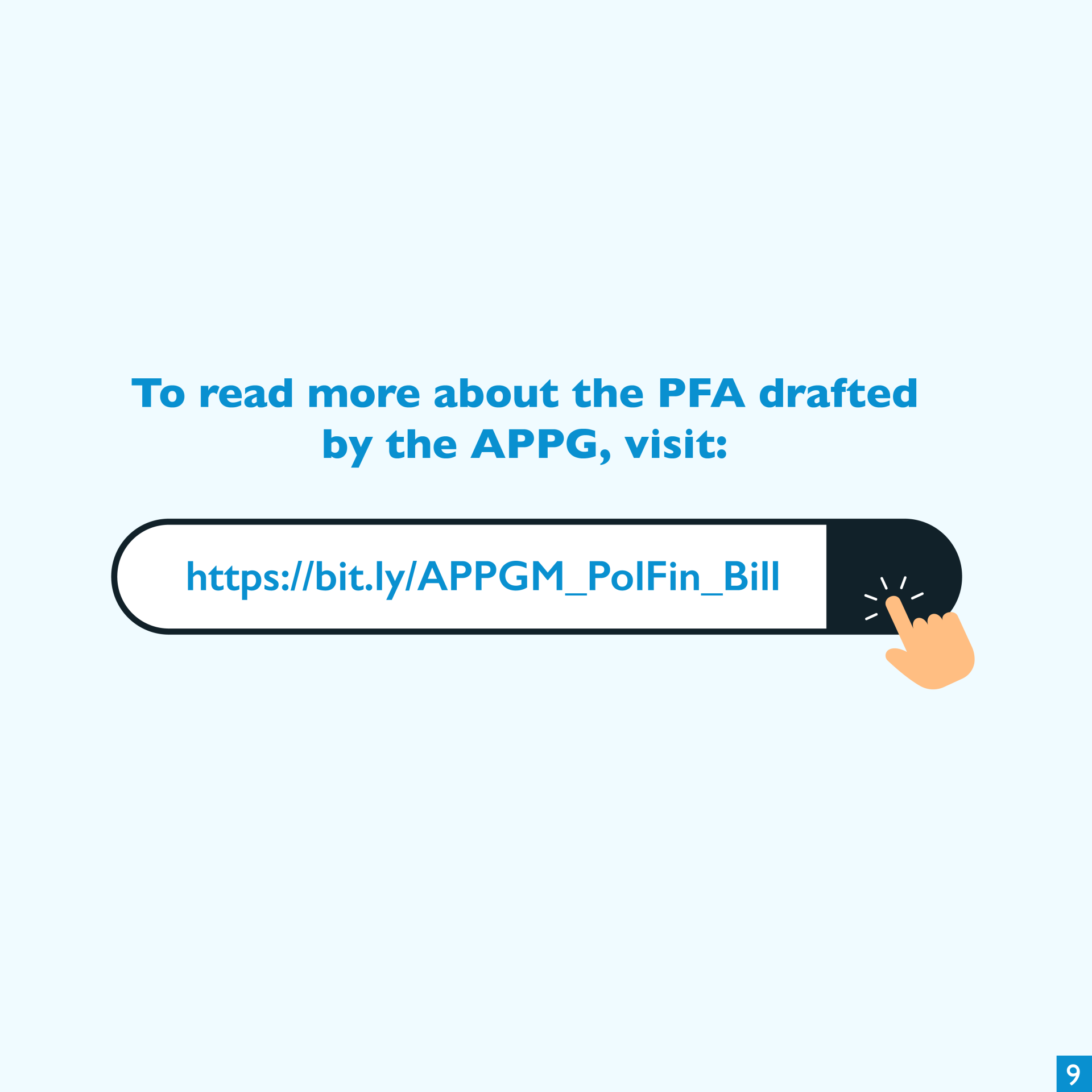 To read more about the PFA drafted by the APPG, visit:

https://bit.ly/APPGM_PolFin_Bill

9