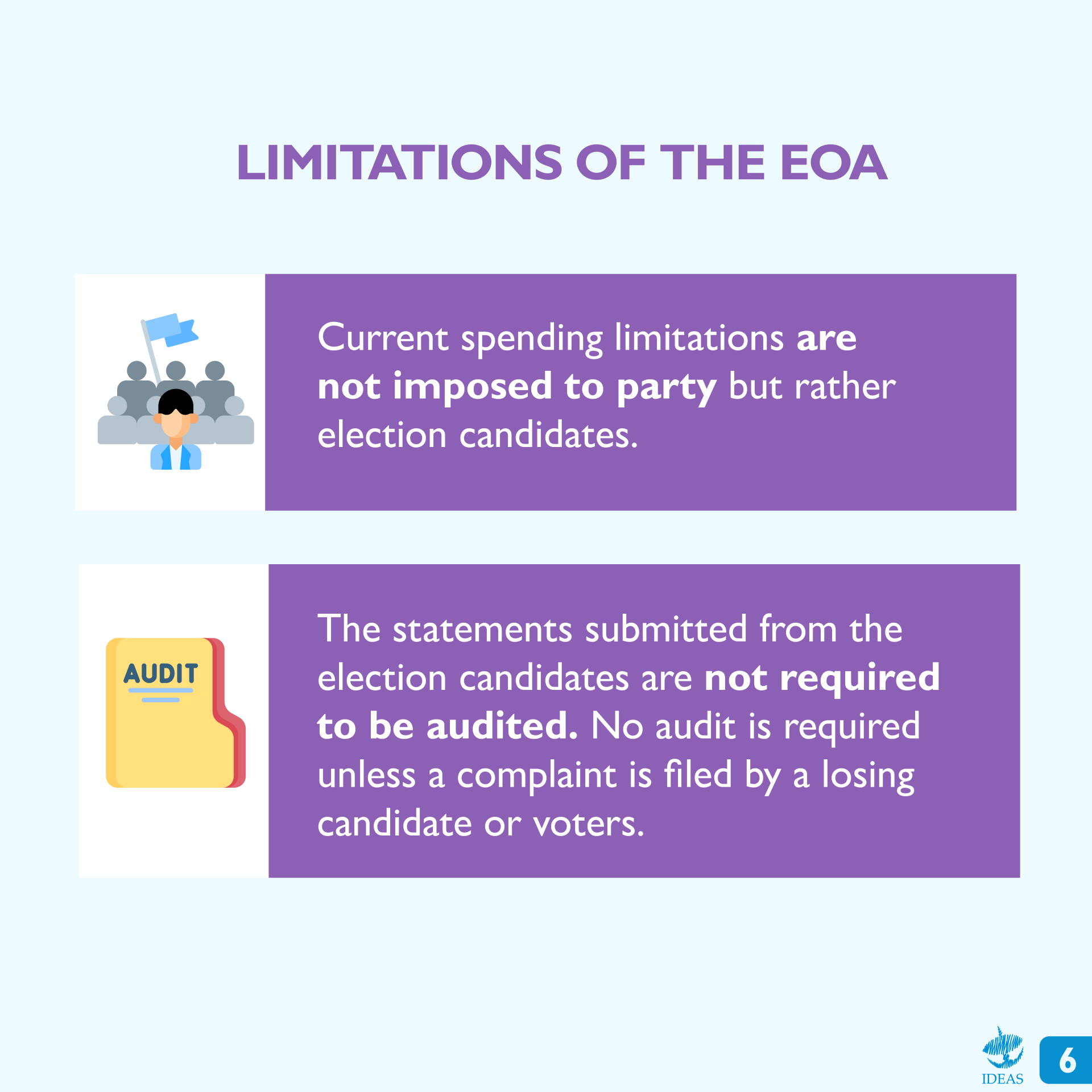 LIMITATIONS OF THE EOA

Current spending limitations are not imposed to party but rather election candidates.

AUDIT

The statements submitted from the election candidates are not required to be audited. No audit is required unless a complaint is filed by a losing candidate or voters.

IDEAS

6