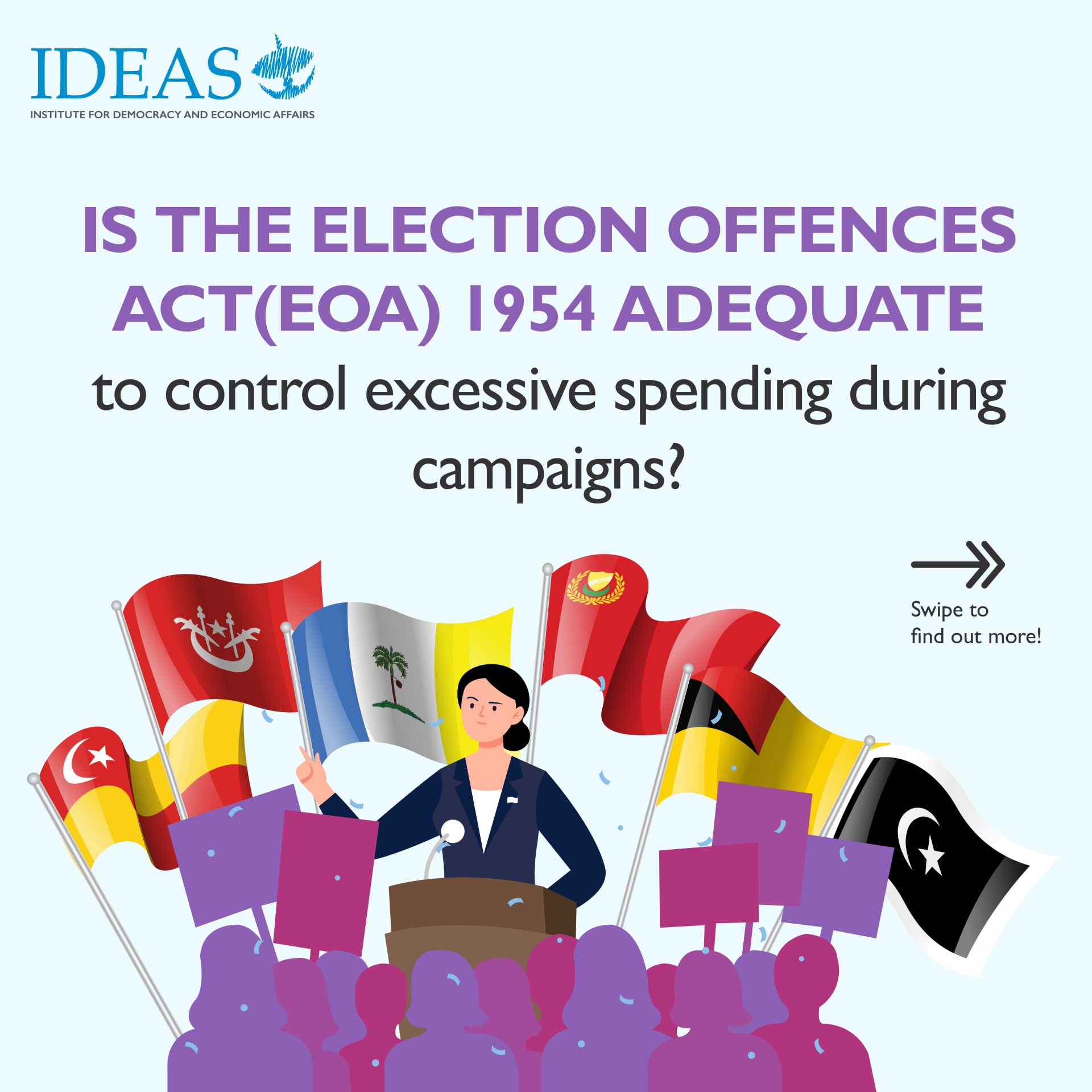 IDEAS
INSTITUTE FOR DEMOCRACY AND ECONOMIC AFFAIRS

IS THE ELECTION OFFENCES ACT(EOA) 1954 ADEQUATE to control excessive spending during campaigns?

Swipe to find out more!