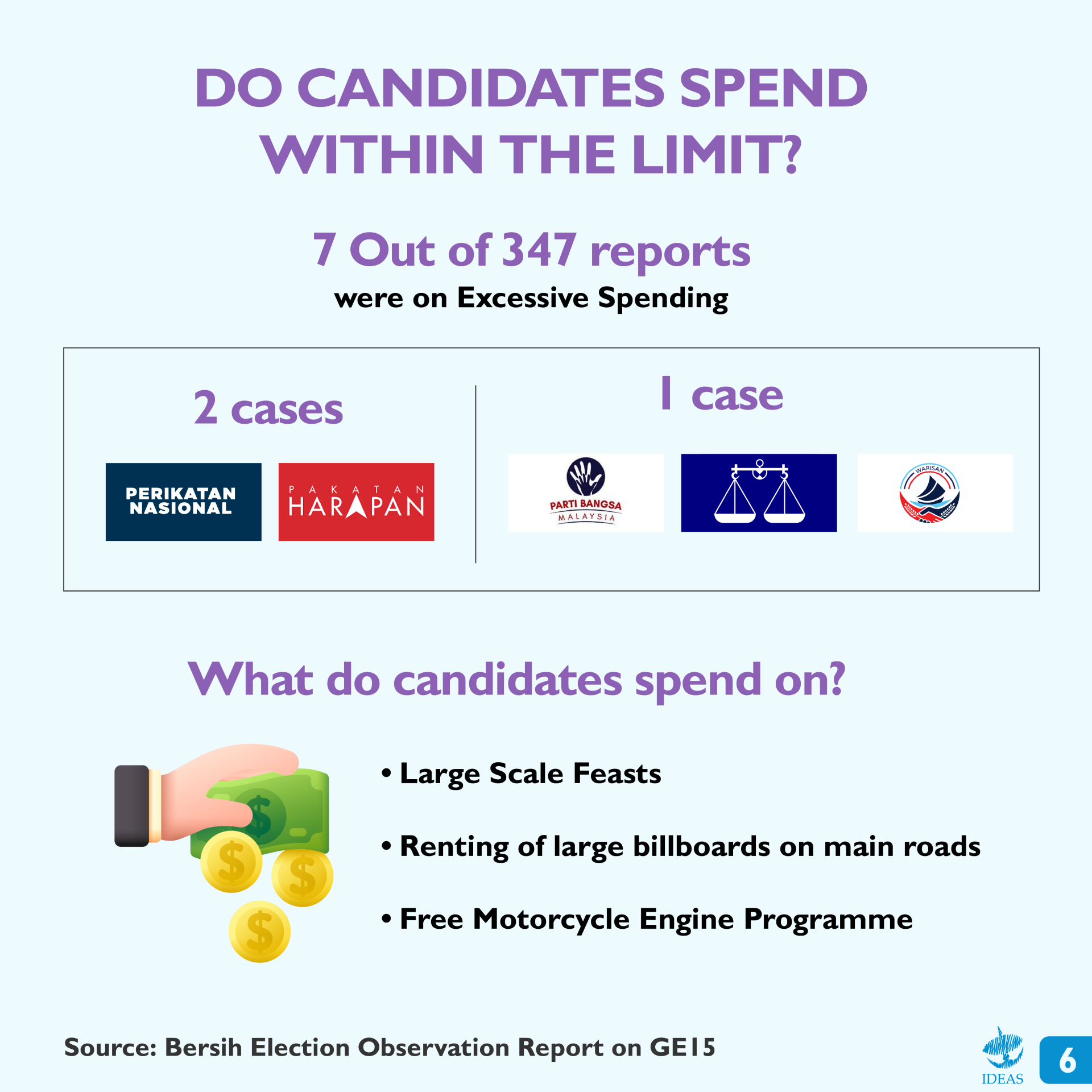 DO CANDIDATES SPEND WITHIN THE LIMIT?

7 Out of 347 reports
were on Excessive Spending

2 cases

PERIKATAN NASIONAL

PAKATAN HARAPAN

1 case

PARTI BANGSA MALAYSIA

WARISAN

What do candidates spend on?

• Large Scale Feasts

• Renting of large billboards on main roads

• Free Motorcycle Engine Programme

Source: Bersih Election Observation Report on GE15

IDEAS

6