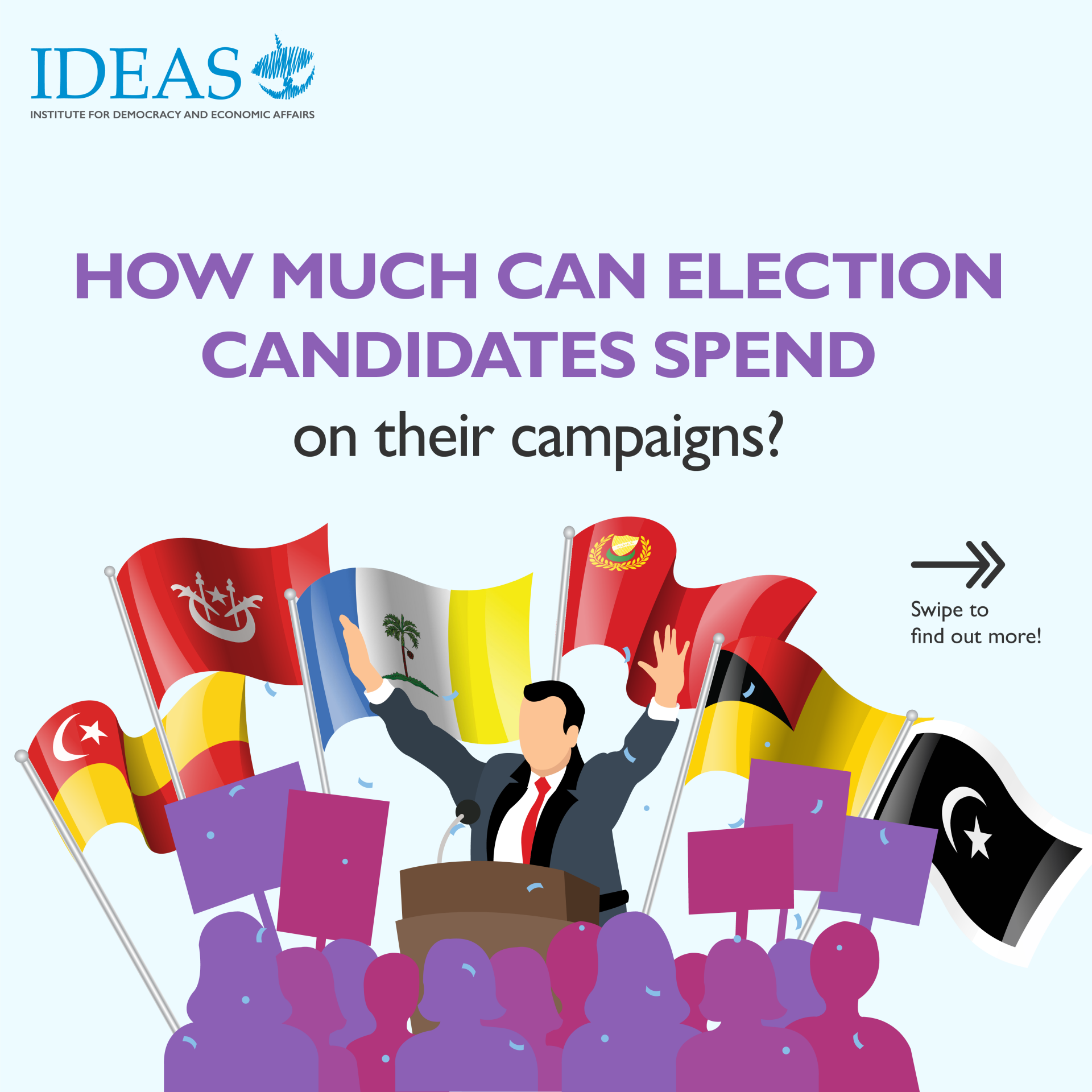 IDEAS
INSTITUTE FOR DEMOCRACY AND ECONOMIC AFFAIRS

HOW MUCH CAN ELECTION CANDIDATES SPEND
on their campaigns?

Swipe to find out more!