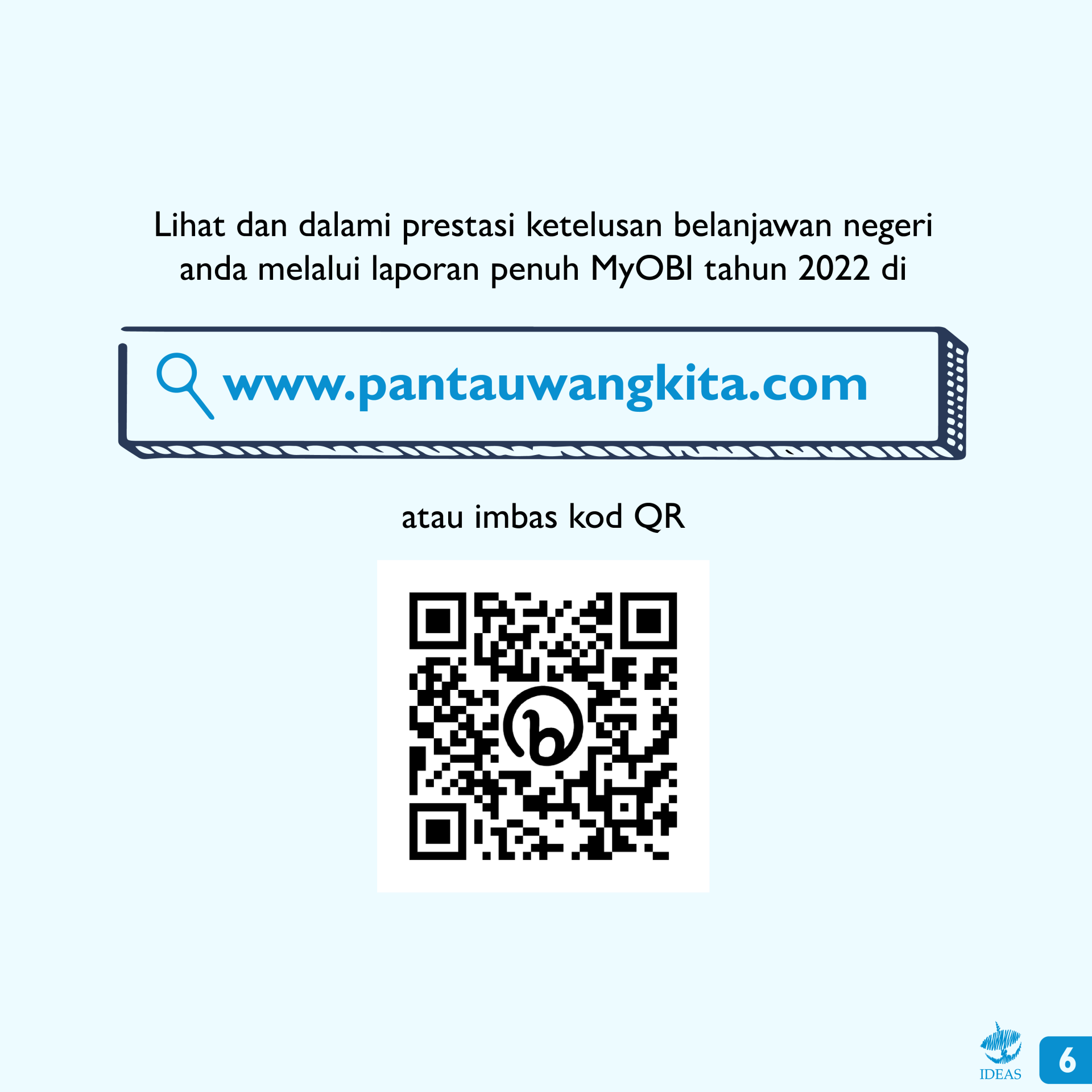 Lihat dan dalami prestasi ketelusan belanjawan negeri anda melalui laporan penuh MyOBI tahun 2022 di

www.pantauwangkita.com

atau imbas kod QR

IDEAS

6