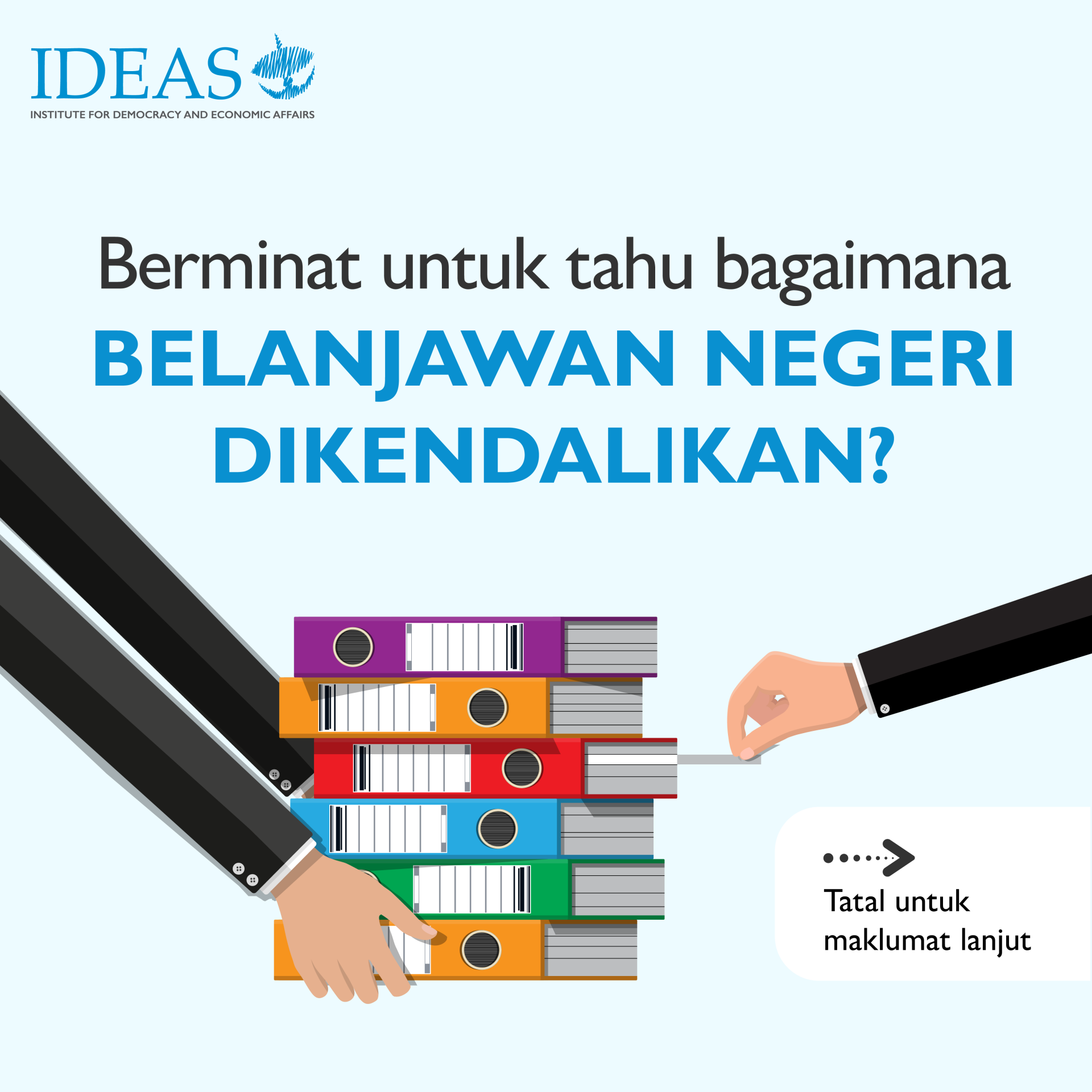 IDEAS
INSTITUTE FOR DEMOCRACY AND ECONOMIC AFFAIRS

Berminat untuk tahu bagaimana BELANJAWAN NEGERI DIKENDALIKAN?

Tatal untuk maklumat lanjut