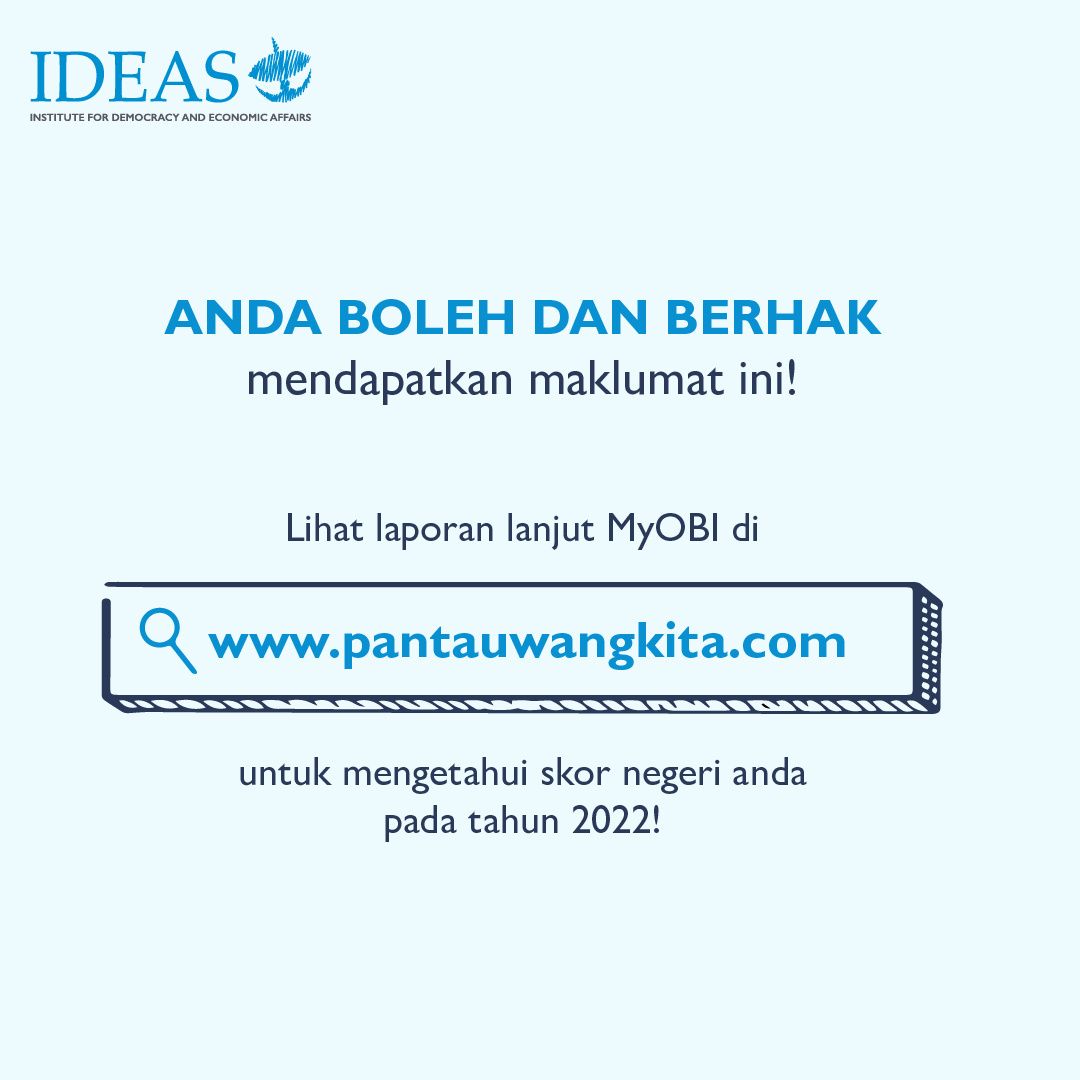 IDEAS
INSTITUTE FOR DEMOCRACY AND ECONOMIC AFFAIRS

ANDA BOLEH DAN BERHAK
mendapatkan maklumat ini!

Lihat laporan lanjut MyOBI di

www.pantauwangkita.com

untuk mengetahui skor negeri anda
pada tahun 2022!