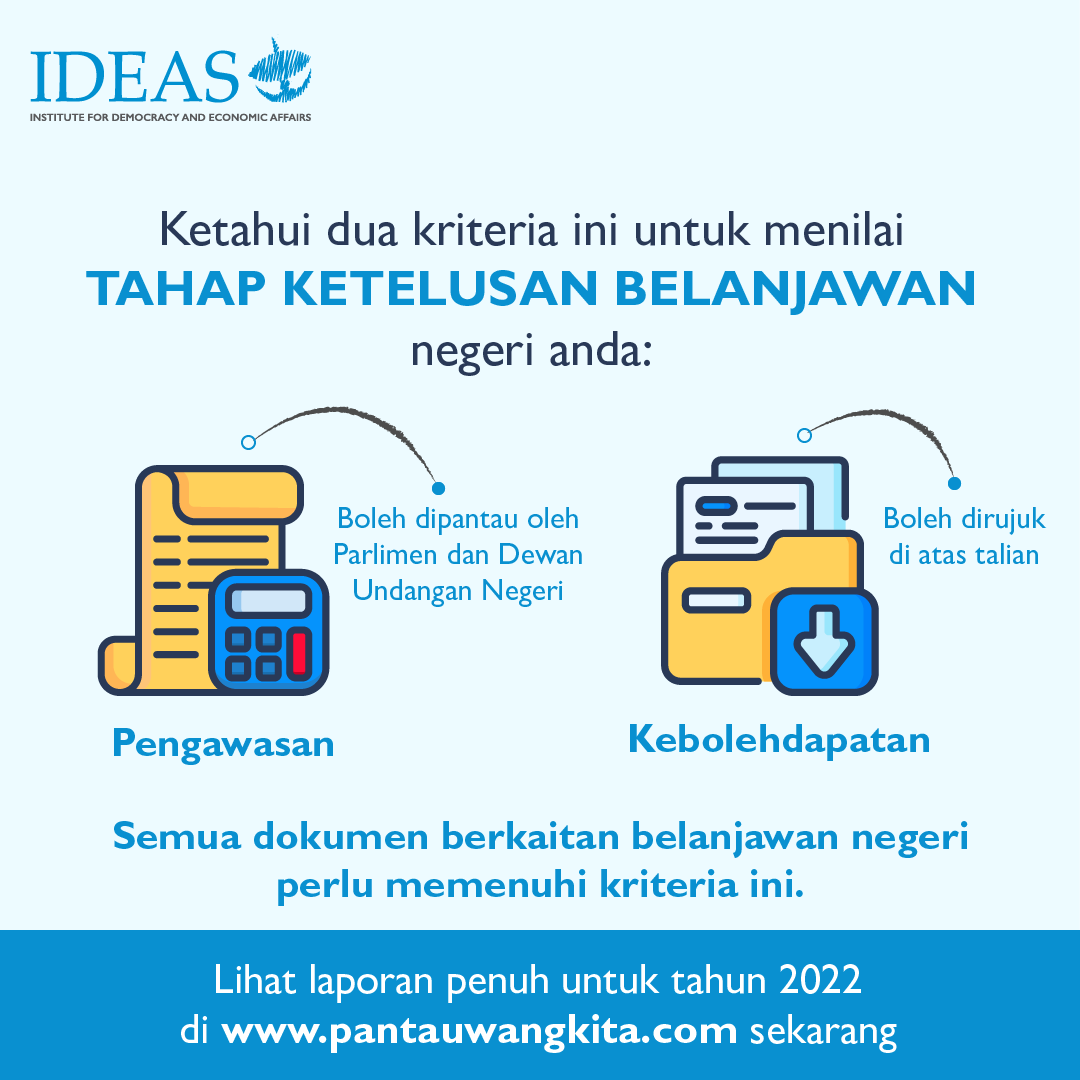 IDEAS
INSTITUTE FOR DEMOCRACY AND ECONOMIC AFFAIRS

Ketahui dua kriteria ini untuk menilai
TAHAP KETELUSAN BELANJAWAN
negeri anda:

Boleh dipantau oleh Parlimen dan Dewan Undangan Negeri

Pengawasan

Boleh dirujuk di atas talian

Kebolehdapatan

Semua dokumen berkaitan belanjawan negeri perlu memenuhi kriteria ini.

Lihat laporan penuh untuk tahun 2022
di www.pantauwangkita.com sekarang