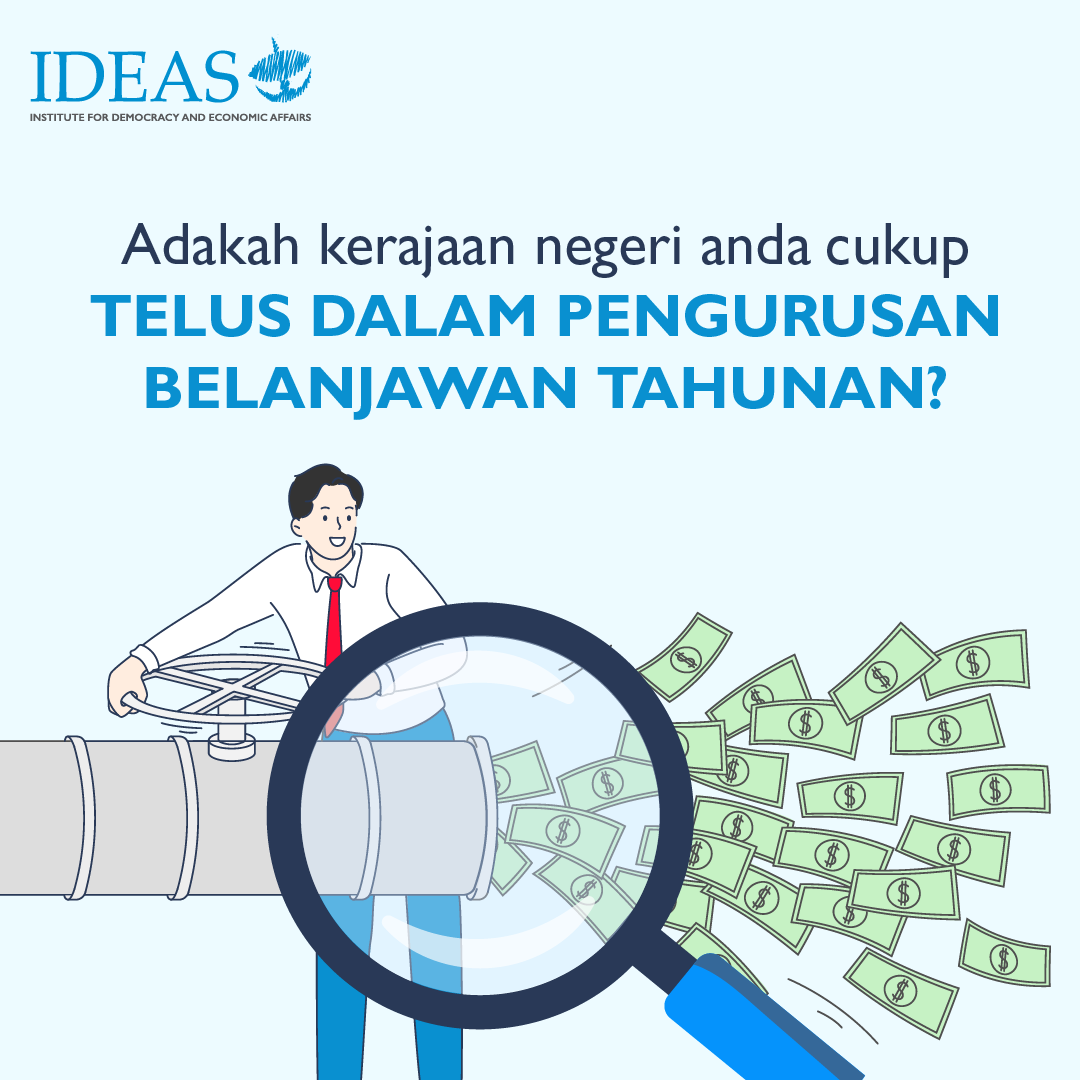 IDEAS
INSTITUTE FOR DEMOCRACY AND ECONOMIC AFFAIRS

Adakah kerajaan negeri anda cukup TELUS DALAM PENGURUSAN BELANJAWAN TAHUNAN?