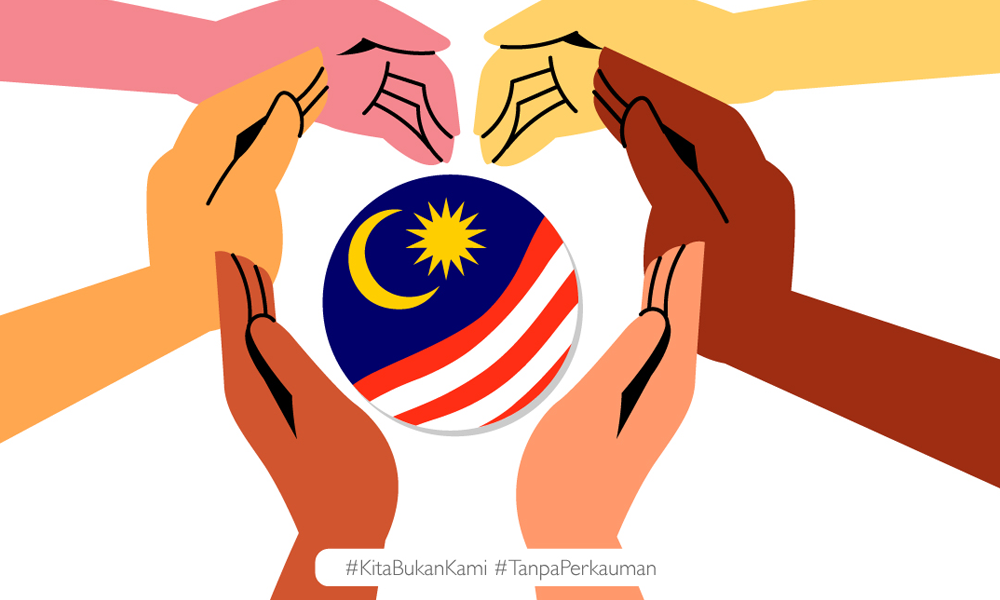 #KitaBukanKami #TanpaPerkauman