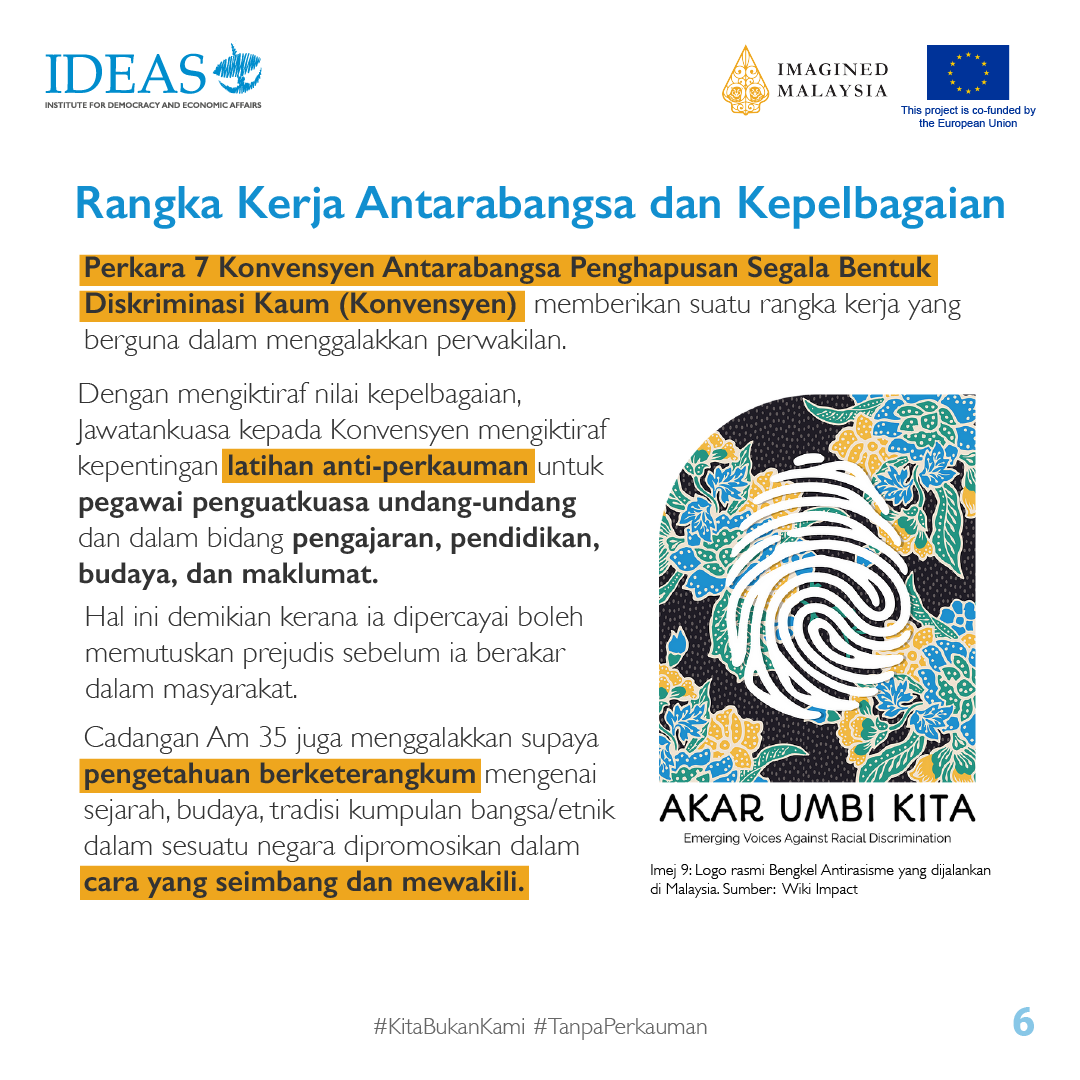 IDEAS
INSTITUTE FOR DEMOCRACY AND ECONOMIC AFFAIRS

IMAGINED MALAYSIA

This project is co-funded by the European Union

Rangka Kerja Antarabangsa dan Kepelbagaian

Perkara 7 Konvensyen Antarabangsa Penghapusan Segala Bentuk Diskriminasi Kaum (Konvensyen) memberikan suatu rangka kerja yang berguna dalam menggalakkan perwakilan.

Dengan mengiktiraf nilai kepelbagaian, Jawatankuasa kepada Konvensyen mengiktiraf kepentingan latihan anti-perkauman untuk pegawai penguatkuasa undang-undang dan dalam bidang pengajaran, pendidikan, budaya, dan maklumat.

Hal ini demikian kerana ia dipercayai boleh memutuskan prejudis sebelum ia berakar dalam masyarakat.

Cadangan Am 35 juga menggalakkan supaya pengetahuan berketerangkum mengenai sejarah, budaya, tradisi kumpulan bangsa/etnik dalam sesuatu negara dipromosikan dalam cara yang seimbang dan mewakili.

AKAR UMBI KITA
Emerging Voices Against Racial Discrimination

Imej 9: Logo rasmi Bengkel Antirasisme yang dijalankan di Malaysia. Sumber: Wiki Impact

#KitaBukanKami #TanpaPerkauman

6