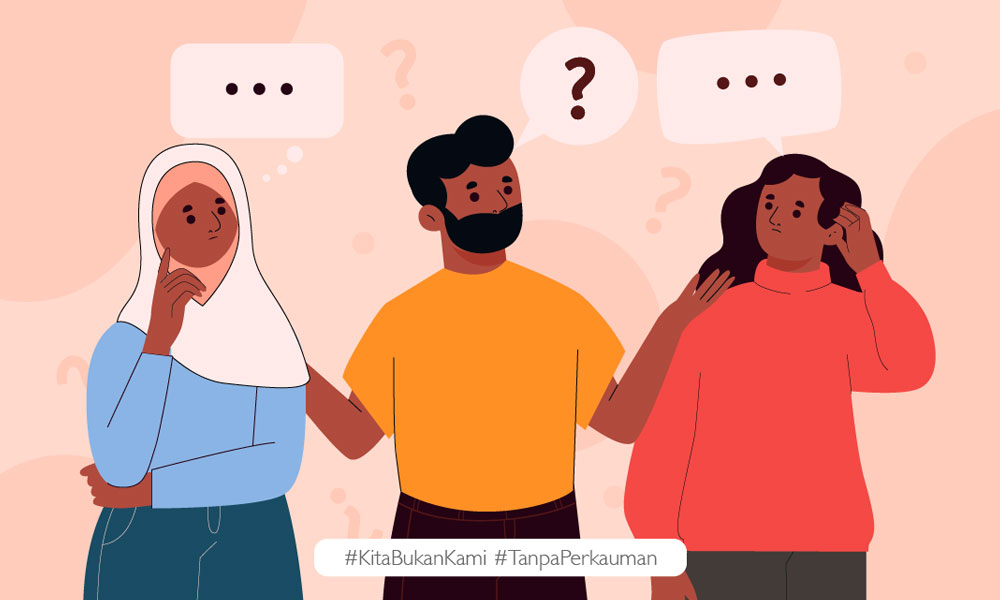 ...

?

...

#KitaBukanKami #TanpaPerkauman