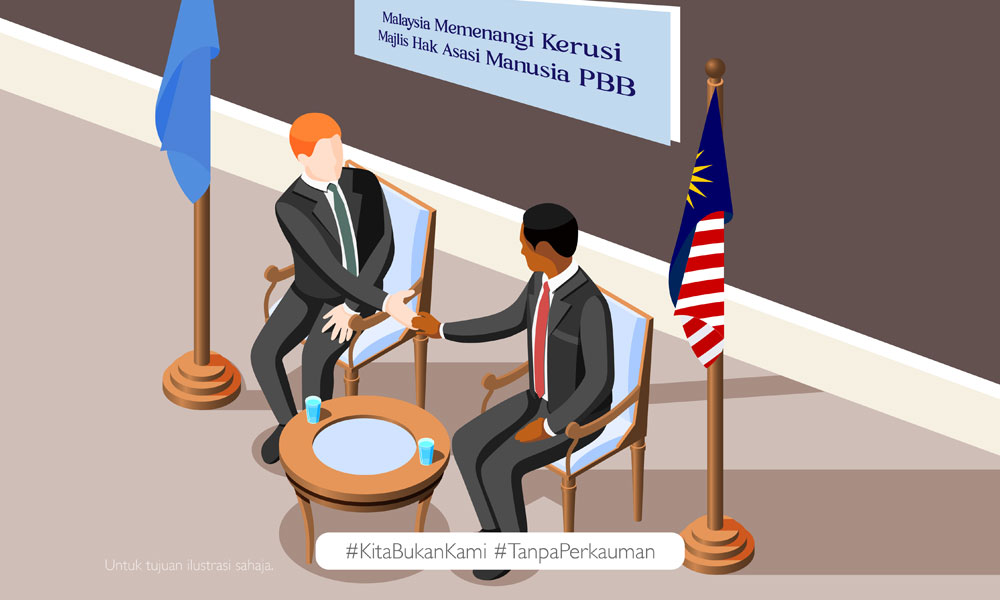 Malaysia Memenangi Kerusi
Majlis Hak Asasi Manusia PBB

Untuk tujuan ilustrasi sahaja.

#KitaBukanKami #TanpaPerkauman