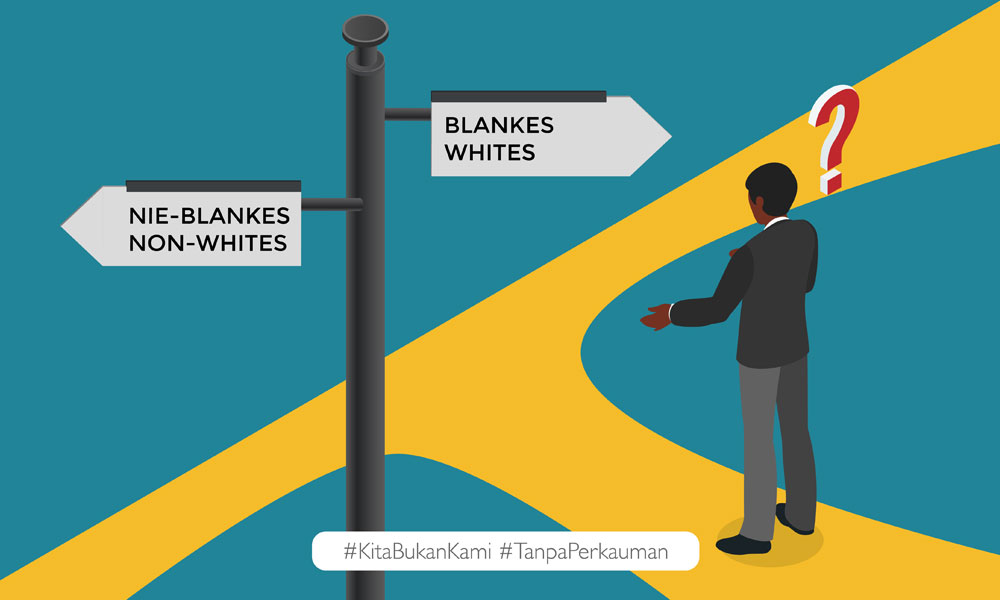 BLANKES
WHITES

NIE-BLANKES
NON-WHITES

?

#KitaBukanKami #TanpaPerkauman