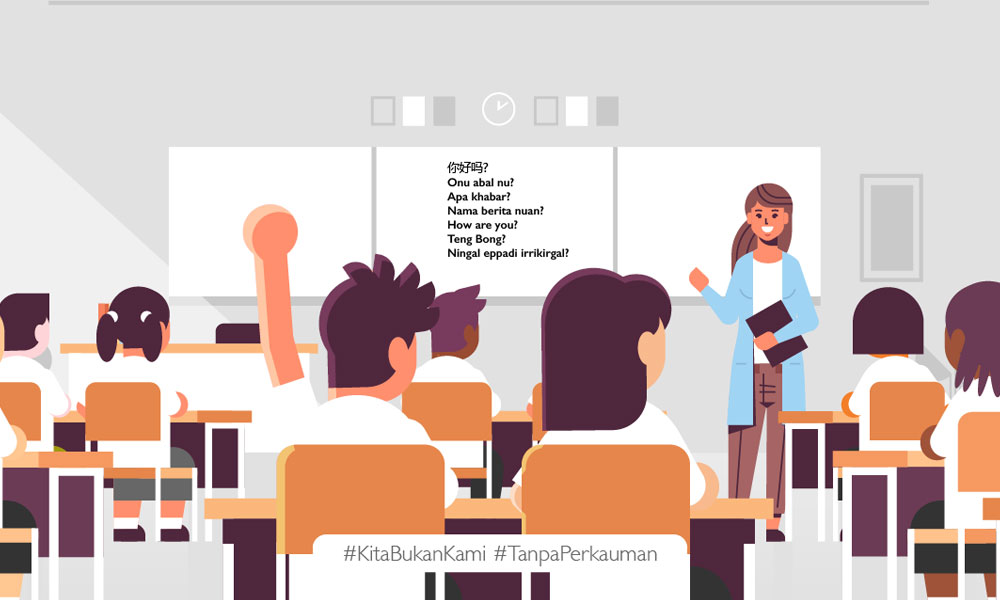 你好吗?
Onu abal nu?
Apa khabar?
Nama berita nuan?
How are you?
Teng Bong?
Ningal eppadi irrikirgal?

#KitaBukanKami #TanpaPerkauman