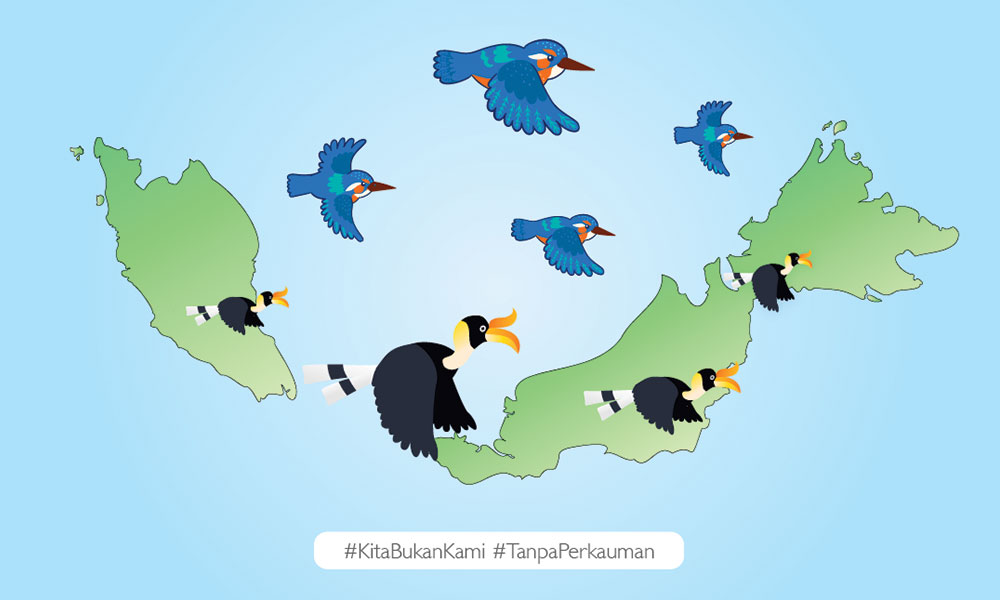 #KitaBukanKami #TanpaPerkauman