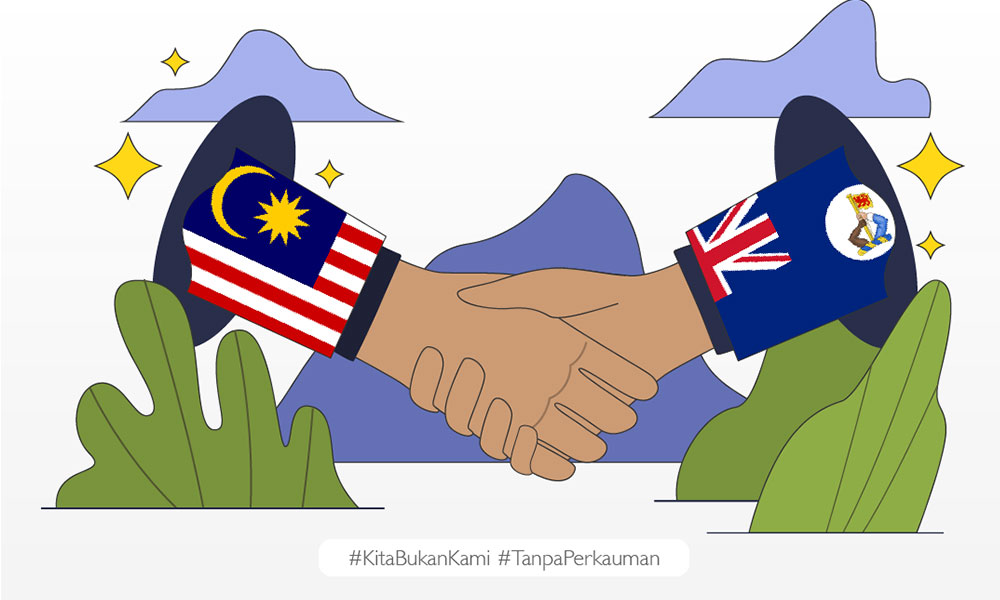 #KitaBukanKami #TanpaPerkauman