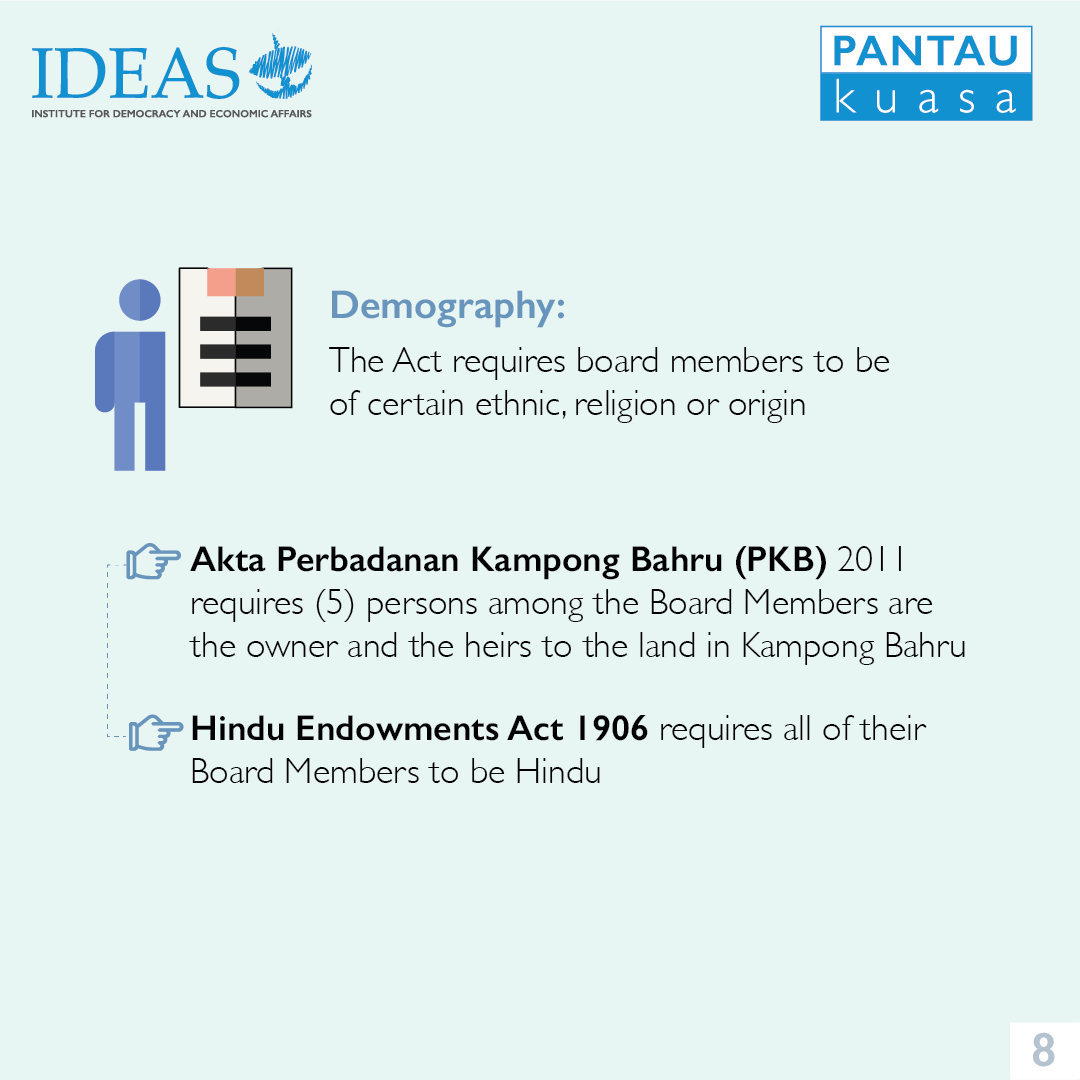 IDEAS
INSTITUTE FOR DEMOCRACY AND ECONOMIC AFFAIRS

PANTAU
kuasa

Demography:
The Act requires board members to be of certain ethnic, religion or origin

Akta Perbadanan Kampong Bahru (PKB) 2011 requires (5) persons among the Board Members are the owner and the heirs to the land in Kampong Bahru

Hindu Endowments Act 1906 requires all of their Board Members to be Hindu

8