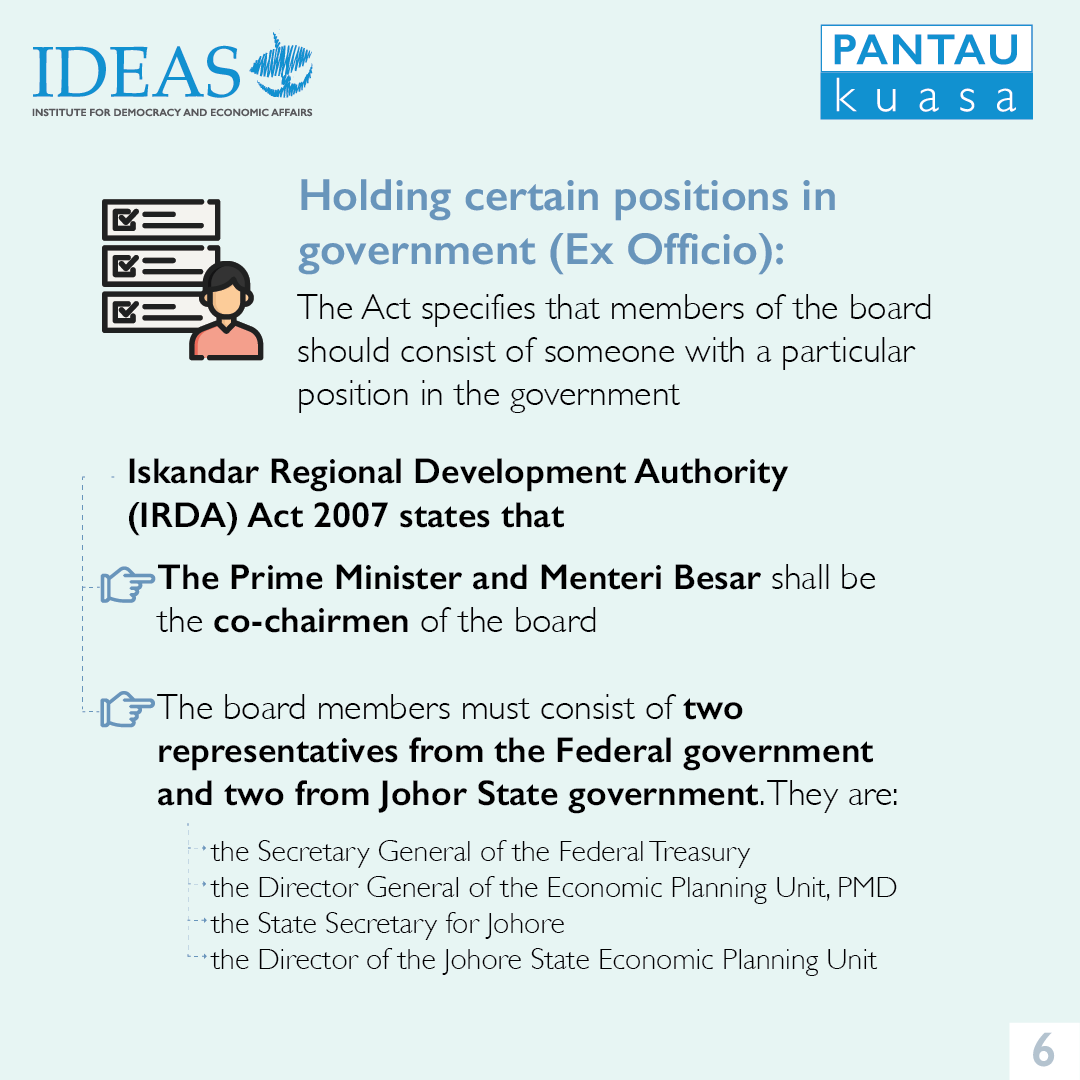 IDEAS
INSTITUTE FOR DEMOCRACY AND ECONOMIC AFFAIRS

PANTAU
kuasa

Holding certain positions in government (Ex Officio):

The Act specifies that members of the board should consist of someone with a particular position in the government

Iskandar Regional Development Authority (IRDA) Act 2007 states that

The Prime Minister and Menteri Besar shall be the co-chairmen of the board

The board members must consist of two representatives from the Federal government and two from Johor State government. They are:

the Secretary General of the Federal Treasury
the Director General of the Economic Planning Unit, PMD
the State Secretary for Johore
the Director of the Johore State Economic Planning Unit

6