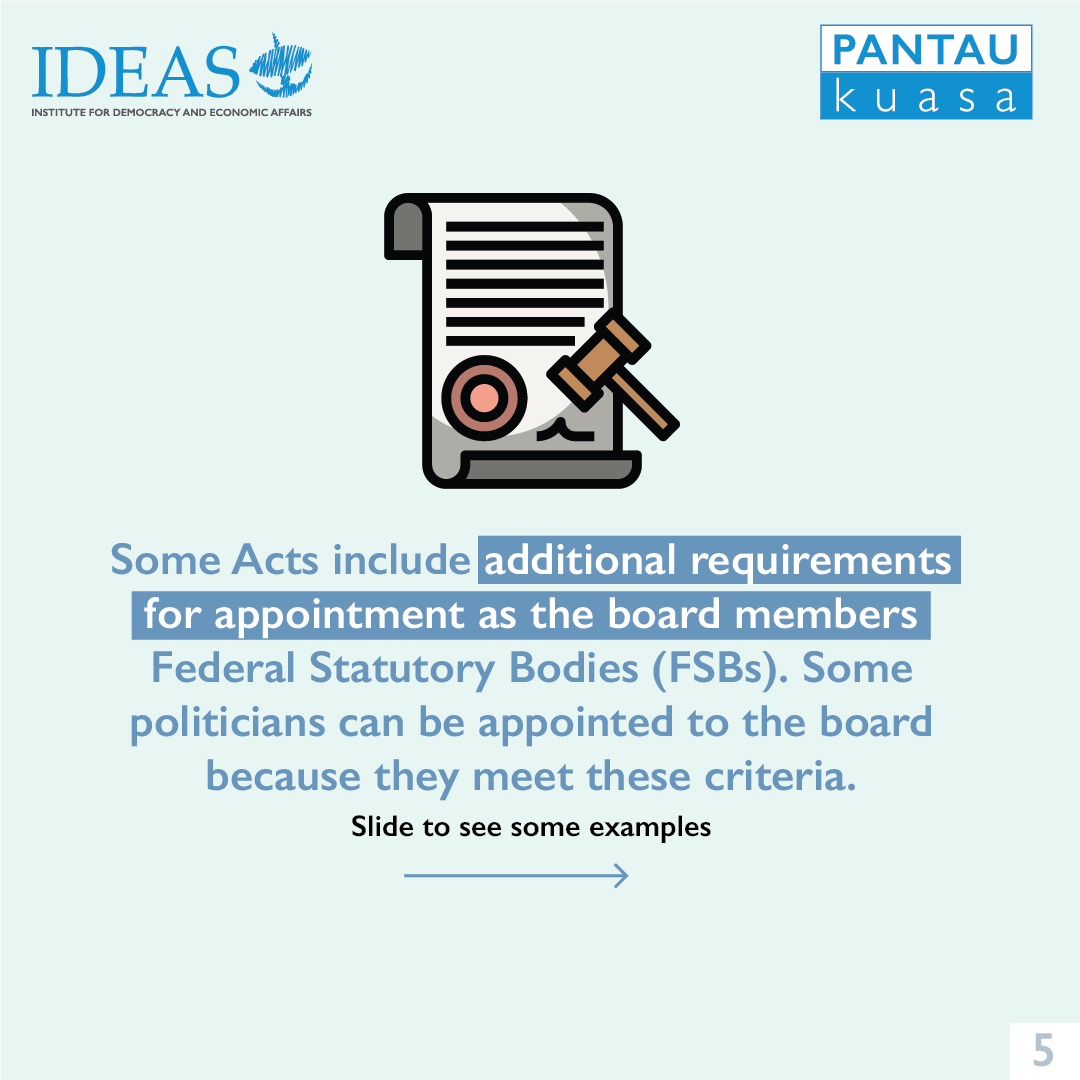 IDEAS
INSTITUTE FOR DEMOCRACY AND ECONOMIC AFFAIRS

PANTAU
kuasa

Some Acts include additional requirements for appointment as the board members Federal Statutory Bodies (FSBs). Some politicians can be appointed to the board because they meet these criteria.

Slide to see some examples

5