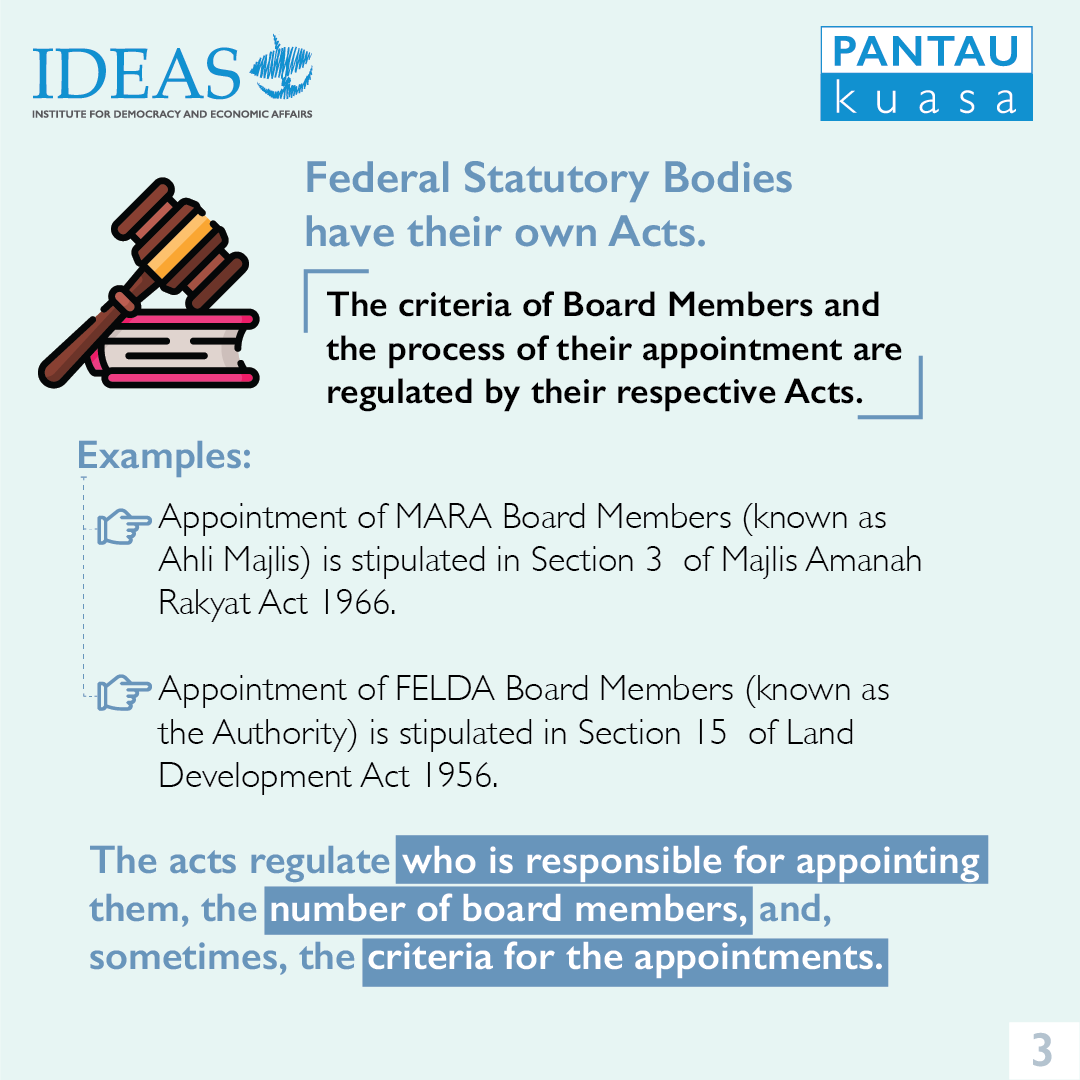 IDEAS
INSTITUTE FOR DEMOCRACY AND ECONOMIC AFFAIRS

PANTAU
kuasa

Federal Statutory Bodies have their own Acts.

The criteria of Board Members and the process of their appointment are regulated by their respective Acts.

Examples:

Appointment of MARA Board Members (known as Ahli Majlis) is stipulated in Section 3 of Majlis Amanah Rakyat Act 1966.

Appointment of FELDA Board Members (known as the Authority) is stipulated in Section 15 of Land Development Act 1956.

The acts regulate who is responsible for appointing them, the number of board members, and, sometimes, the criteria for the appointments.

3