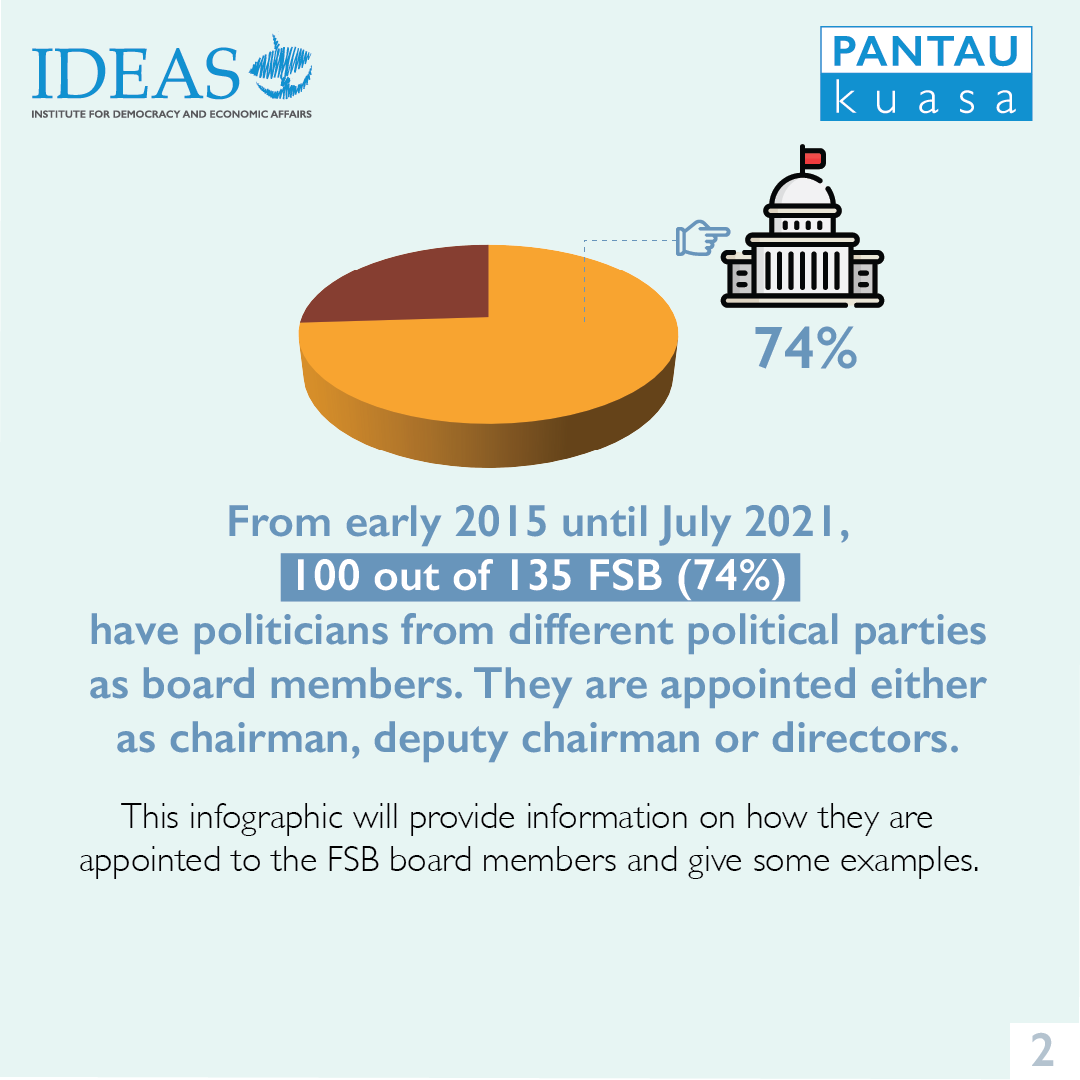 IDEAS
INSTITUTE FOR DEMOCRACY AND ECONOMIC AFFAIRS

PANTAU
kuasa

74%

From early 2015 until July 2021,
100 out of 135 FSB (74%)
have politicians from different political parties as board members. They are appointed either as chairman, deputy chairman or directors.

This infographic will provide information on how they are appointed to the FSB board members and give some examples.

2