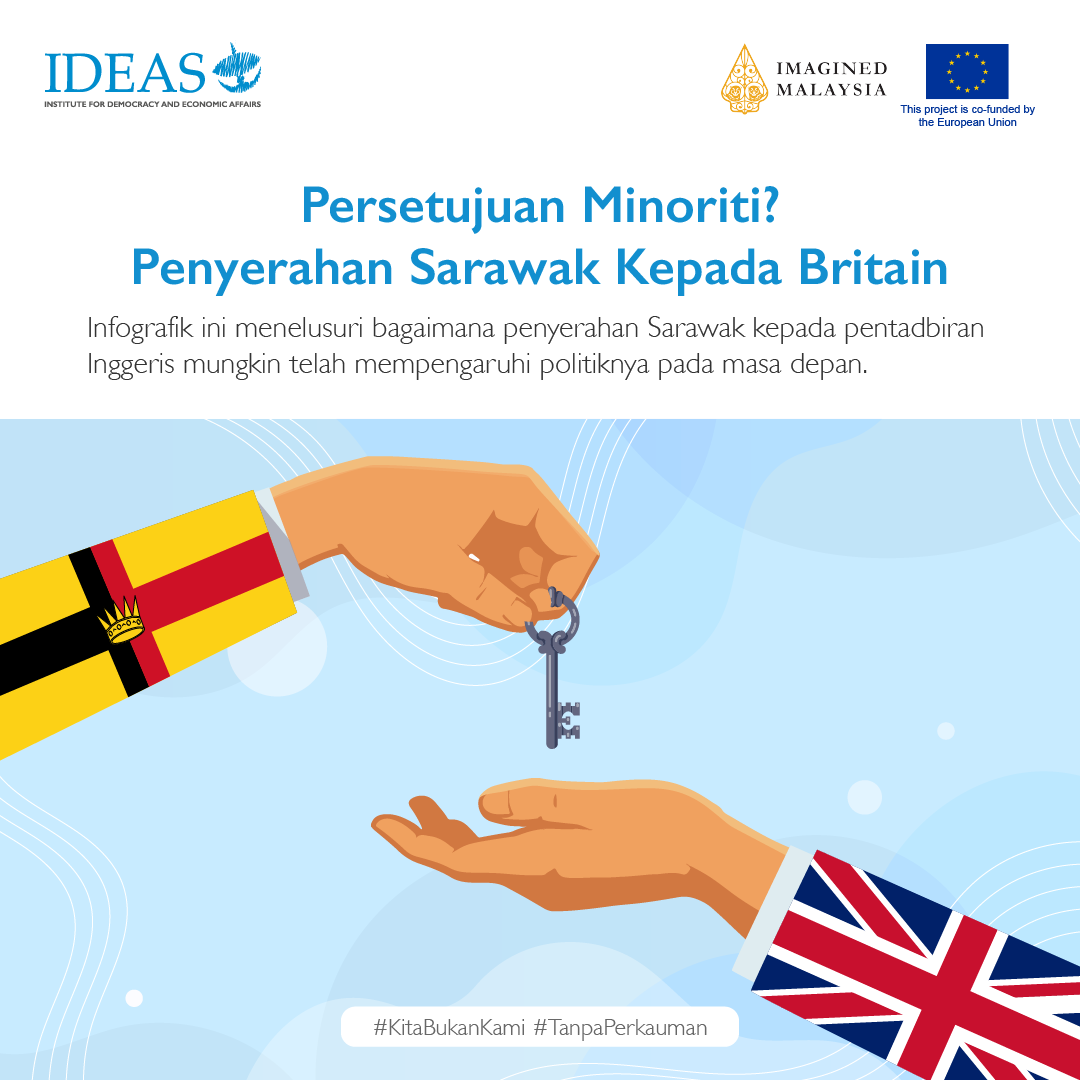 IDEAS
INSTITUTE FOR DEMOCRACY AND ECONOMIC AFFAIRS

IMAGINED MALAYSIA

This project is co-funded by the European Union

Persetujuan Minoriti?
Penyerahan Sarawak Kepada Britain

Infografik ini menelusuri bagaimana penyerahan Sarawak kepada pentadbiran Inggeris mungkin telah mempengaruhi politiknya pada masa depan.

#KitaBukanKami #TanpaPerkauman