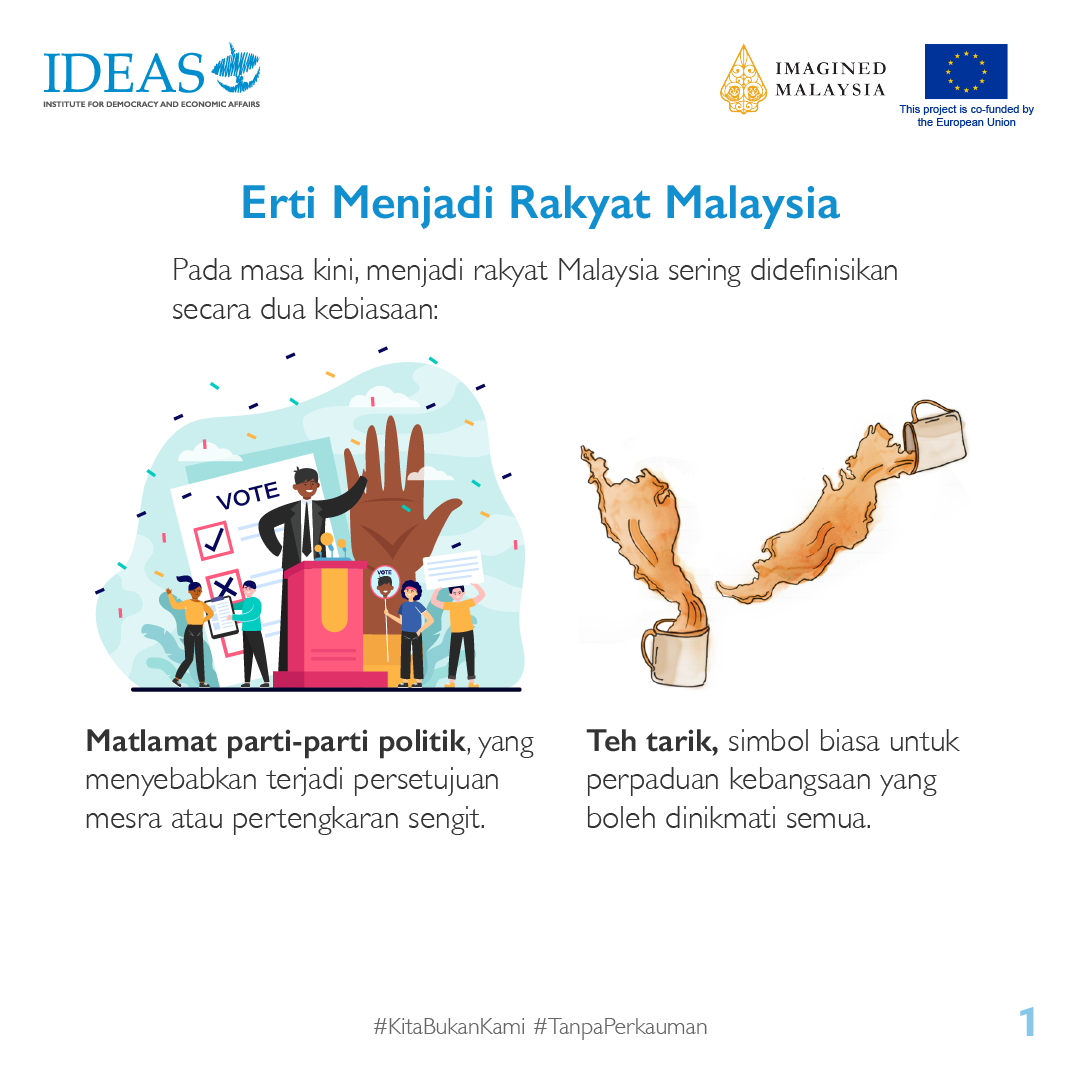 IDEAS
INSTITUTE FOR DEMOCRACY AND ECONOMIC AFFAIRS

IMAGINED MALAYSIA

This project is co-funded by the European Union

Erti Menjadi Rakyat Malaysia

Pada masa kini, menjadi rakyat Malaysia sering didefinisikan secara dua kebiasaan:

VOTE

VOTE

Matlamat parti-parti politik, yang menyebabkan terjadi persetujuan mesra atau pertengkaran sengit.

Teh tarik, simbol biasa untuk perpaduan kebangsaan yang boleh dinikmati semua.

#KitaBukanKami #TanpaPerkauman

1