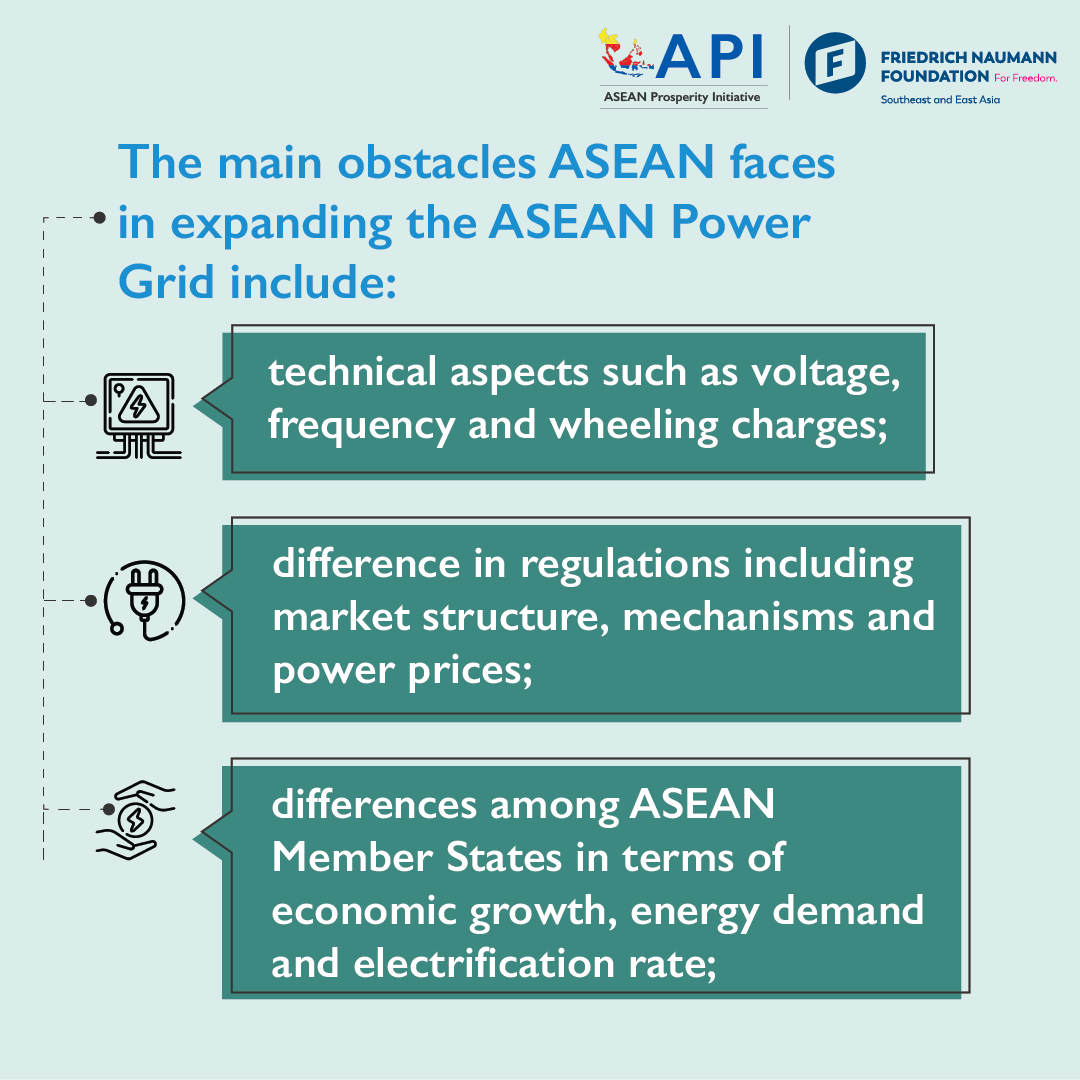 API
ASEAN Prosperity Initiative

FRIEDRICH NAUMANN FOUNDATION For Freedom.
Southeast and East Asia

The main obstacles ASEAN faces in expanding the ASEAN Power Grid include:

technical aspects such as voltage, frequency and wheeling charges;

difference in regulations including market structure, mechanisms and power prices;

differences among ASEAN Member States in terms of economic growth, energy demand and electrification rate;