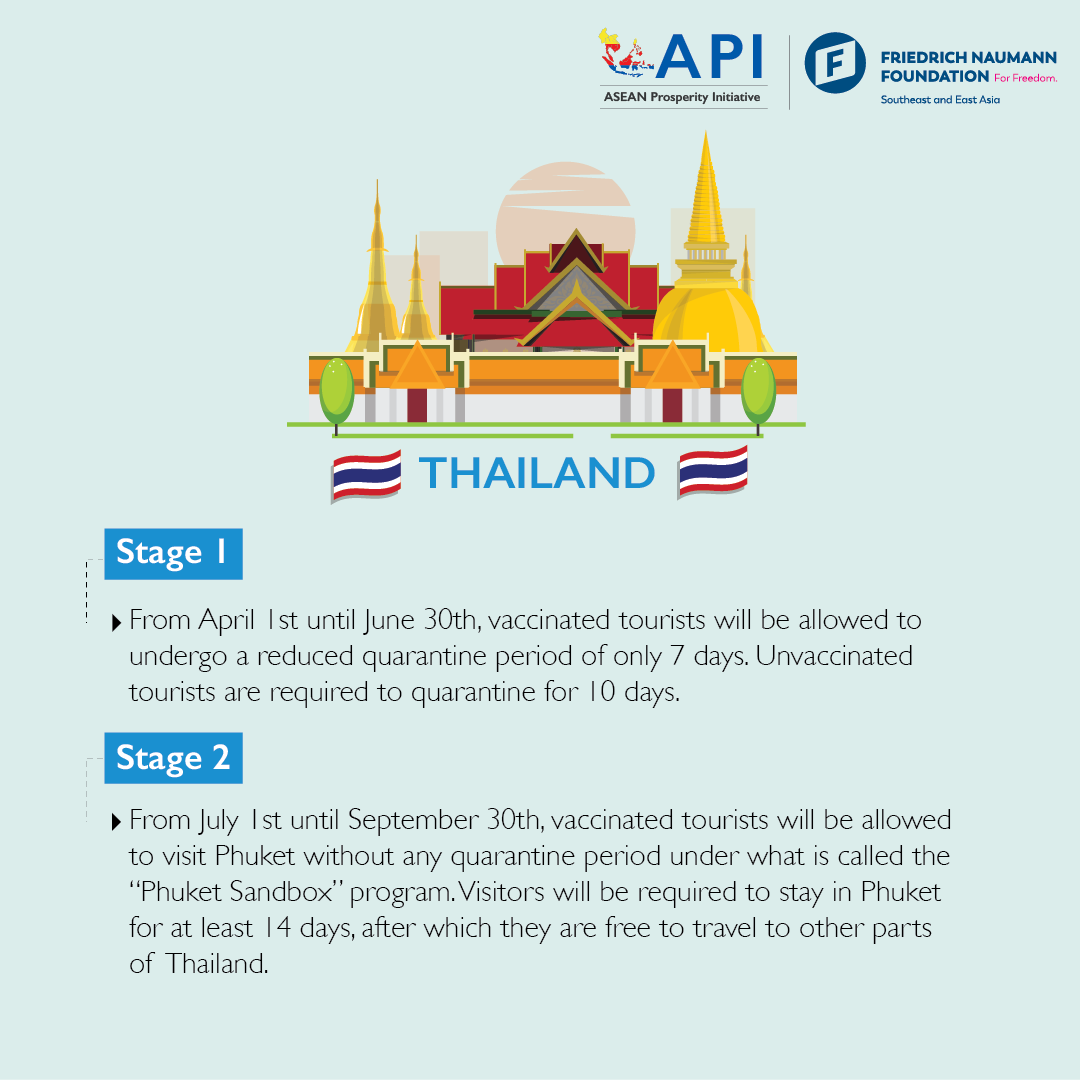 API
ASEAN Prosperity Initiative

FRIEDRICH NAUMANN FOUNDATION For Freedom.
Southeast and East Asia

THAILAND

Stage 1

From April 1st until June 30th, vaccinated tourists will be allowed to undergo a reduced quarantine period of only 7 days. Unvaccinated tourists are required to quarantine for 10 days.

Stage 2

From July 1st until September 30th, vaccinated tourists will be allowed to visit Phuket without any quarantine period under what is called the "Phuket Sandbox" program. Visitors will be required to stay in Phuket for at least 14 days, after which they are free to travel to other parts of Thailand.