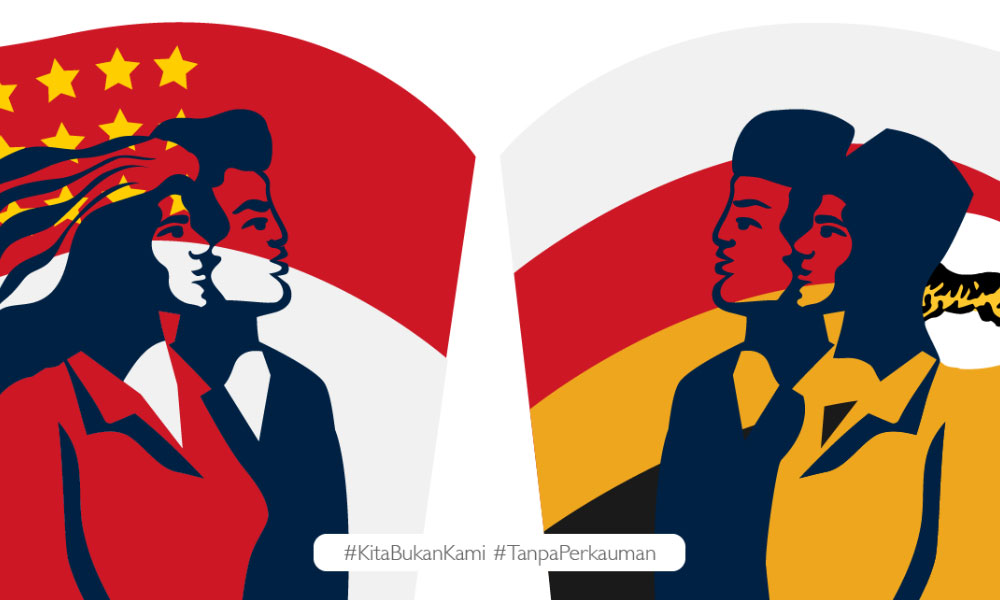 #KitaBukanKami #TanpaPerkauman