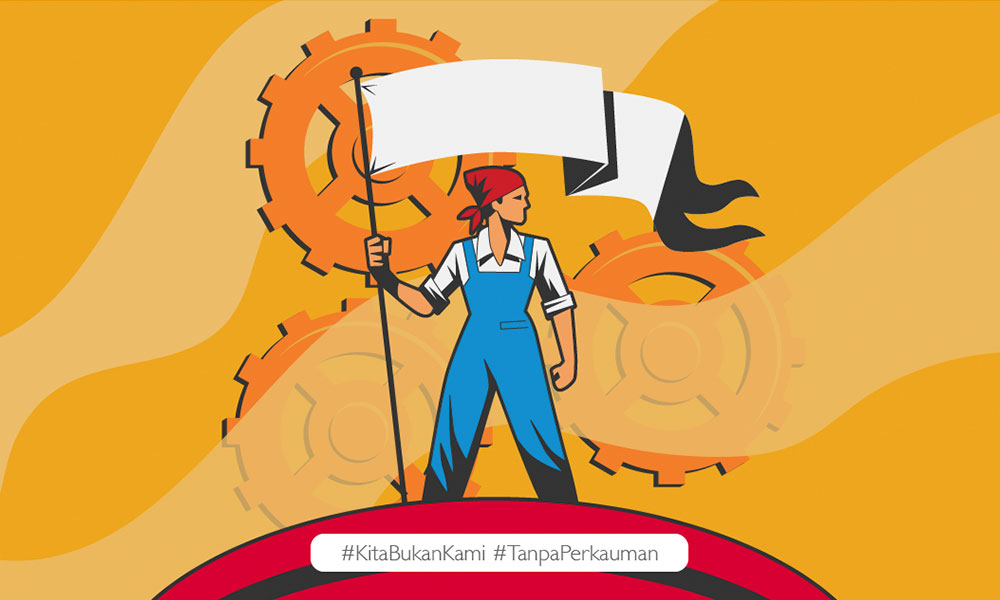 #KitaBukanKami #TanpaPerkauman