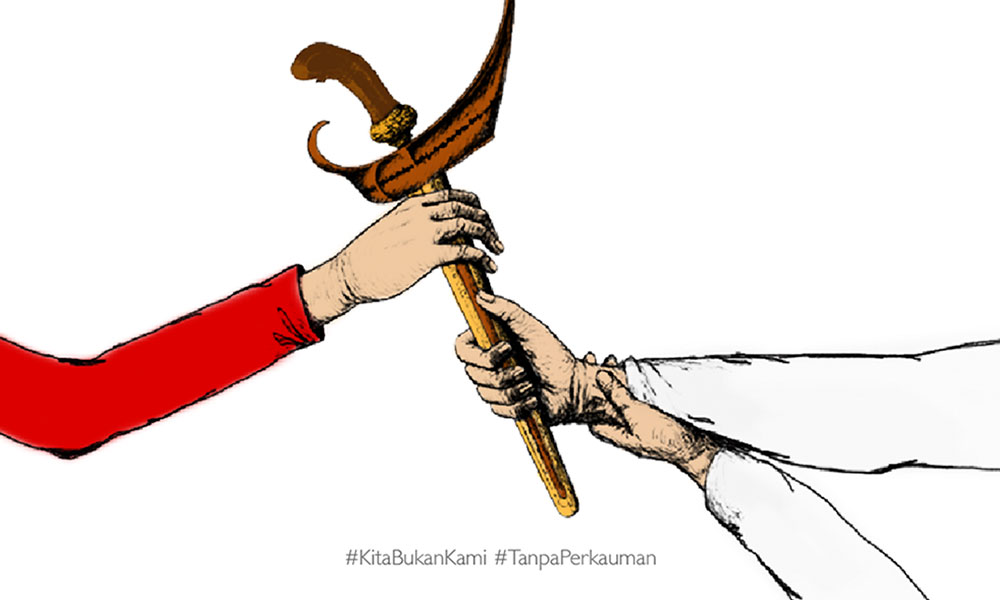 #KitaBukanKami #TanpaPerkauman