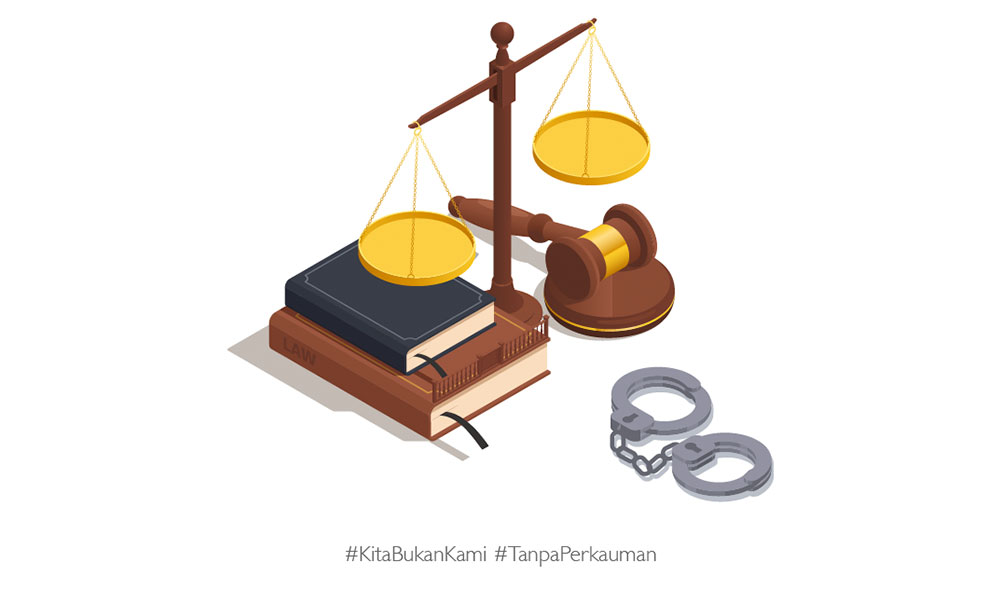 LAW

#KitaBukanKami #TanpaPerkauman