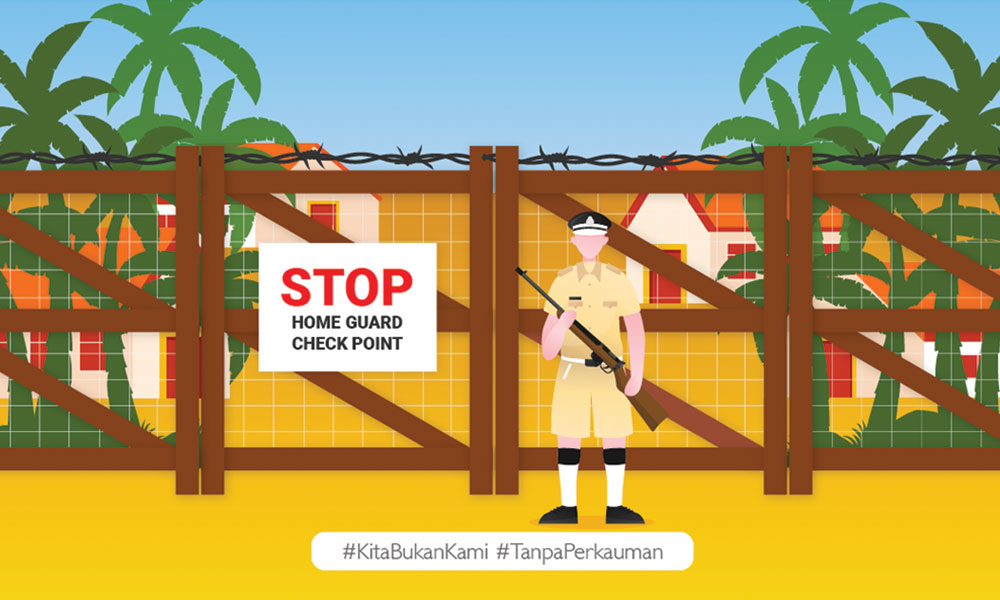 STOP
HOME GUARD
CHECK POINT

#KitaBukanKami #TanpaPerkauman