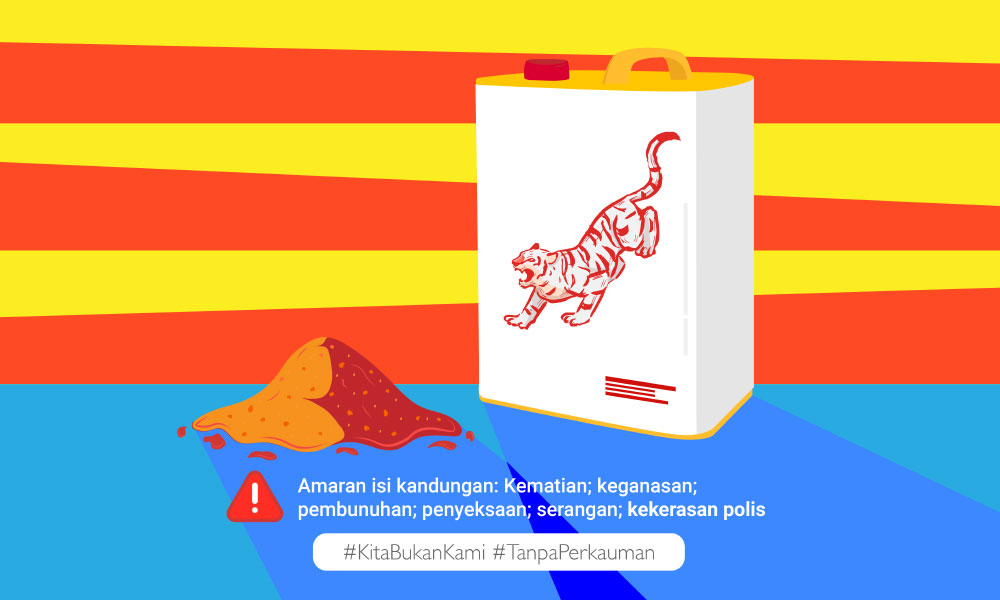 Amaran isi kandungan: Kematian; keganasan; pembunuhan; penyeksaan; serangan; kekerasan polis

#KitaBukanKami #TanpaPerkauman