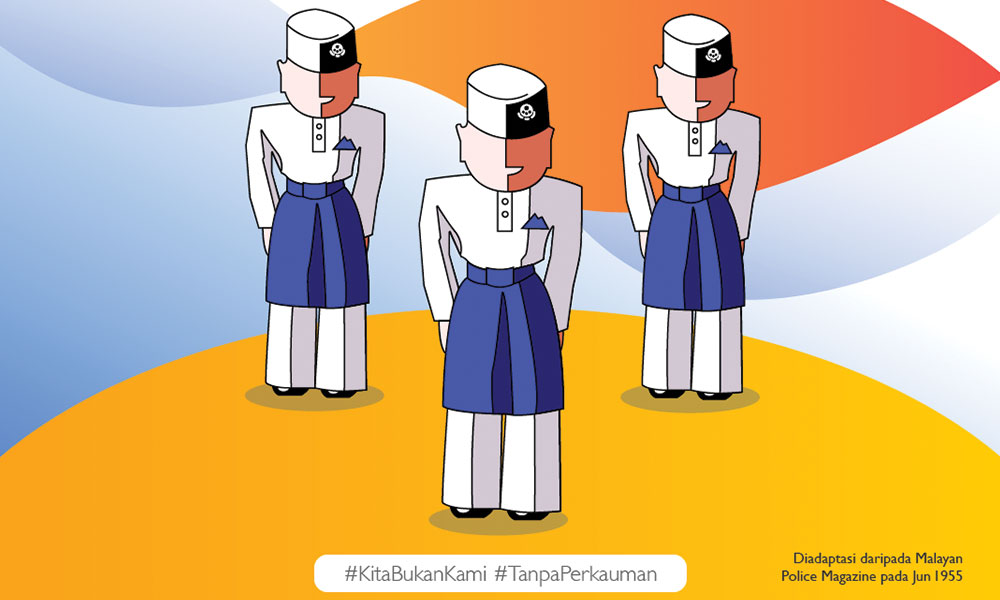 #KitaBukanKami #TanpaPerkauman

Diadaptasi daripada Malayan Police Magazine pada Jun 1955