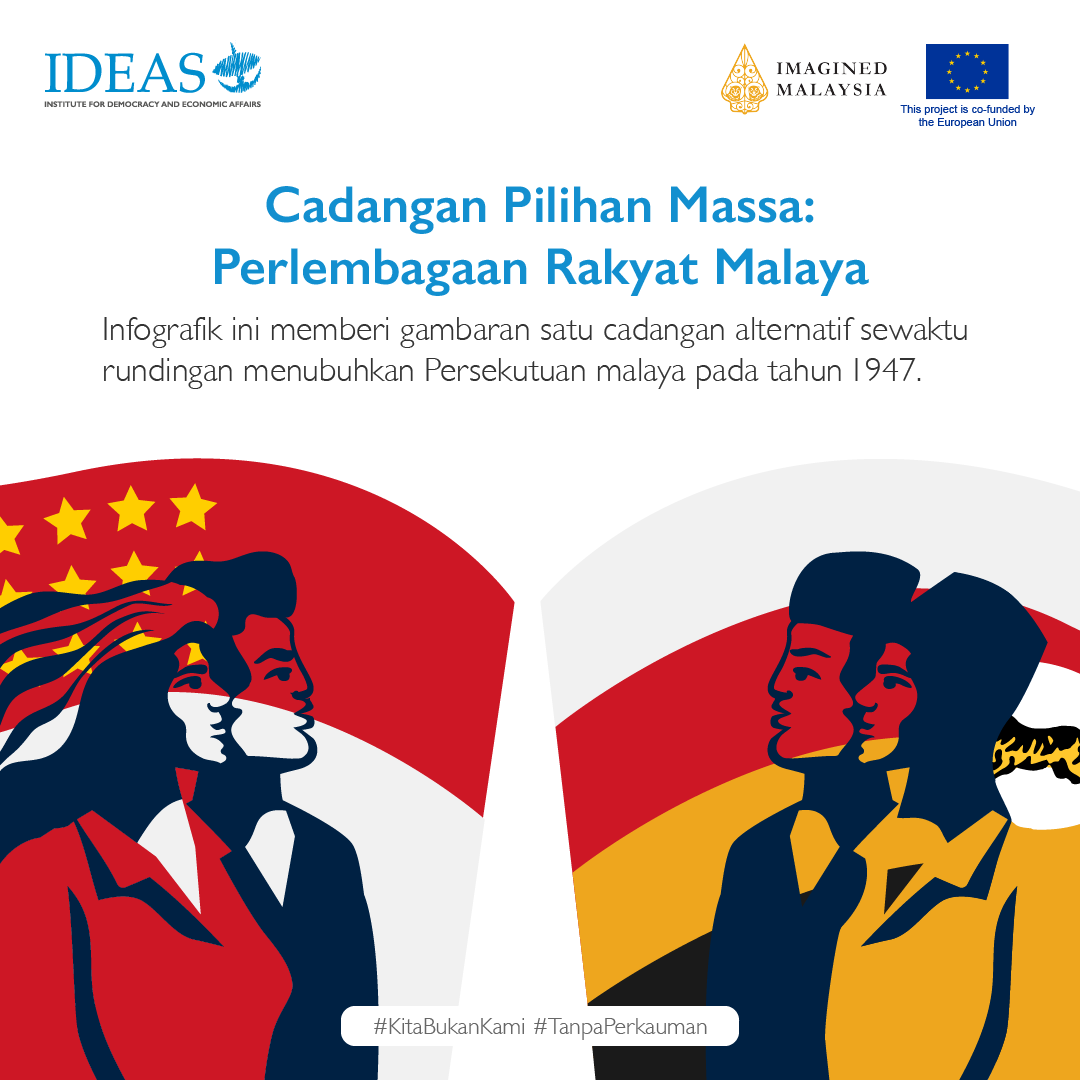 IDEAS
INSTITUTE FOR DEMOCRACY AND ECONOMIC AFFAIRS

IMAGINED MALAYSIA

This project is co-funded by the European Union

Cadangan Pilihan Massa: Perlembagaan Rakyat Malaya

Infografik ini memberi gambaran satu cadangan alternatif sewaktu rundingan menubuhkan Persekutuan malaya pada tahun 1947.

#KitaBukanKami #TanpaPerkauman