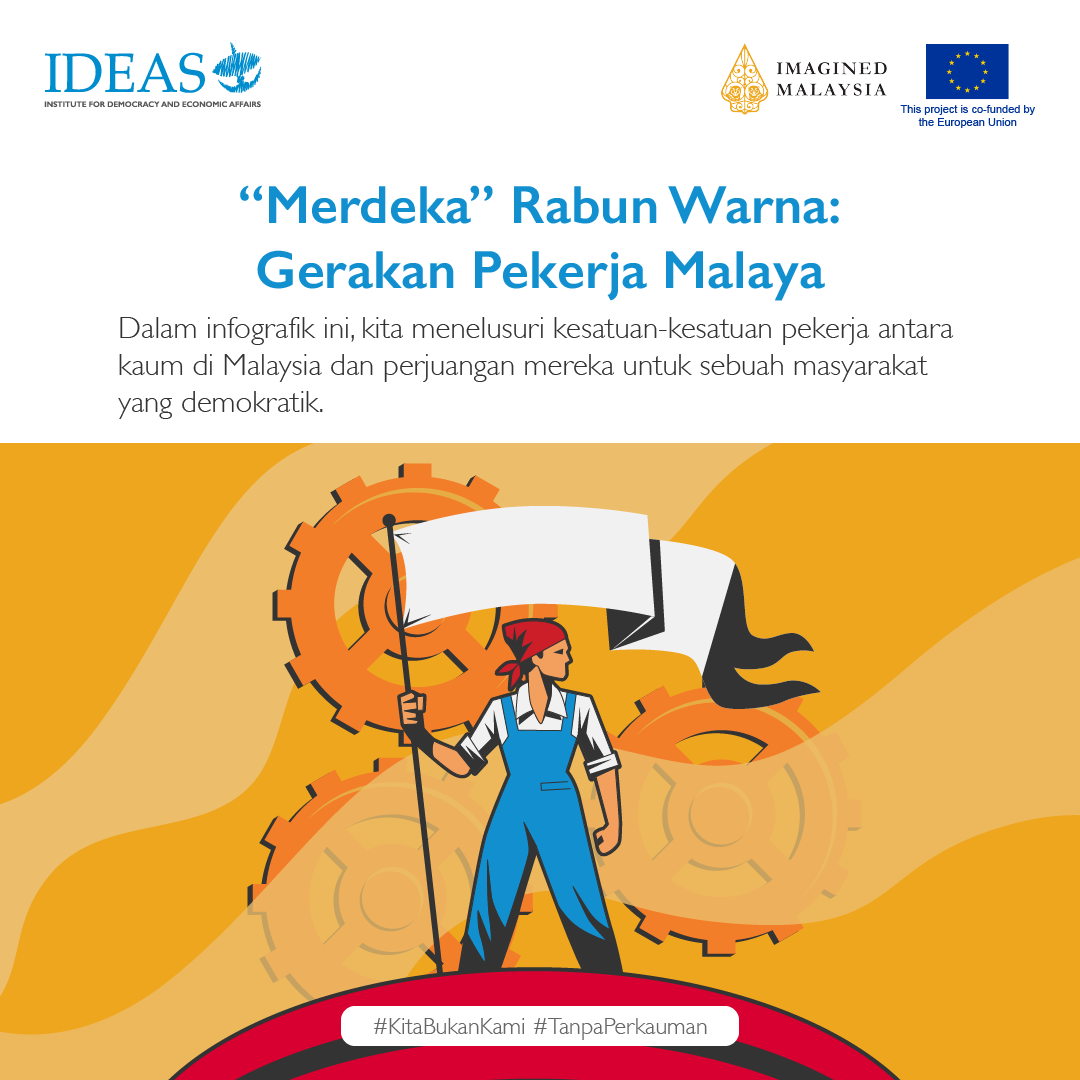 IDEAS
INSTITUTE FOR DEMOCRACY AND ECONOMIC AFFAIRS

IMAGINED MALAYSIA

This project is co-funded by the European Union

“Merdeka” Rabun Warna: Gerakan Pekerja Malaya

Dalam infografik ini, kita menelusuri kesatuan-kesatuan pekerja antara kaum di Malaysia dan perjuangan mereka untuk sebuah masyarakat yang demokratik.

#KitaBukanKami #TanpaPerkauman