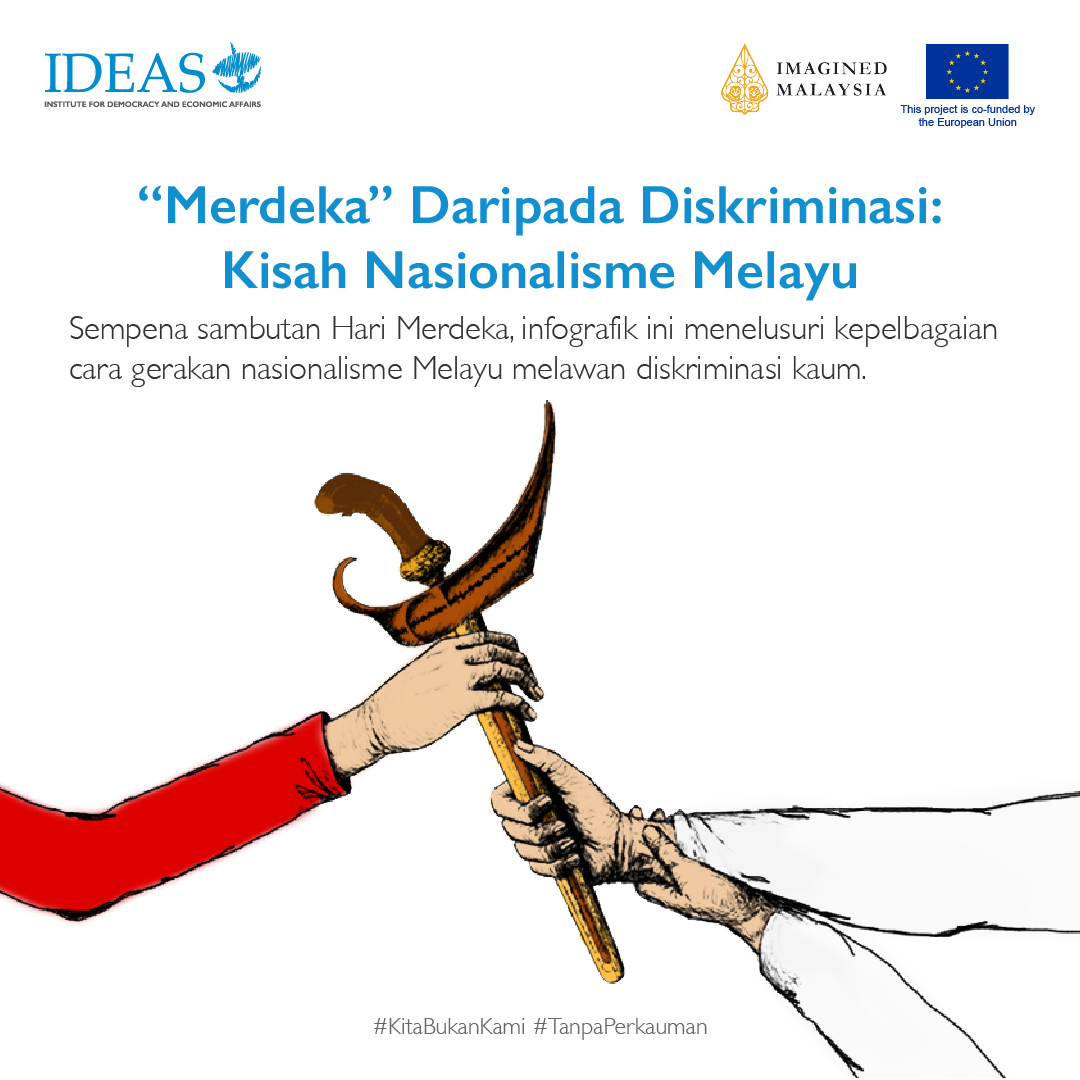 IDEAS
INSTITUTE FOR DEMOCRACY AND ECONOMIC AFFAIRS

IMAGINED MALAYSIA

This project is co-funded by the European Union

“Merdeka” Daripada Diskriminasi: Kisah Nasionalisme Melayu

Sempena sambutan Hari Merdeka, infografik ini menelusuri kepelbagaian cara gerakan nasionalisme Melayu melawan diskriminasi kaum.

#KitaBukanKami #TanpaPerkauman