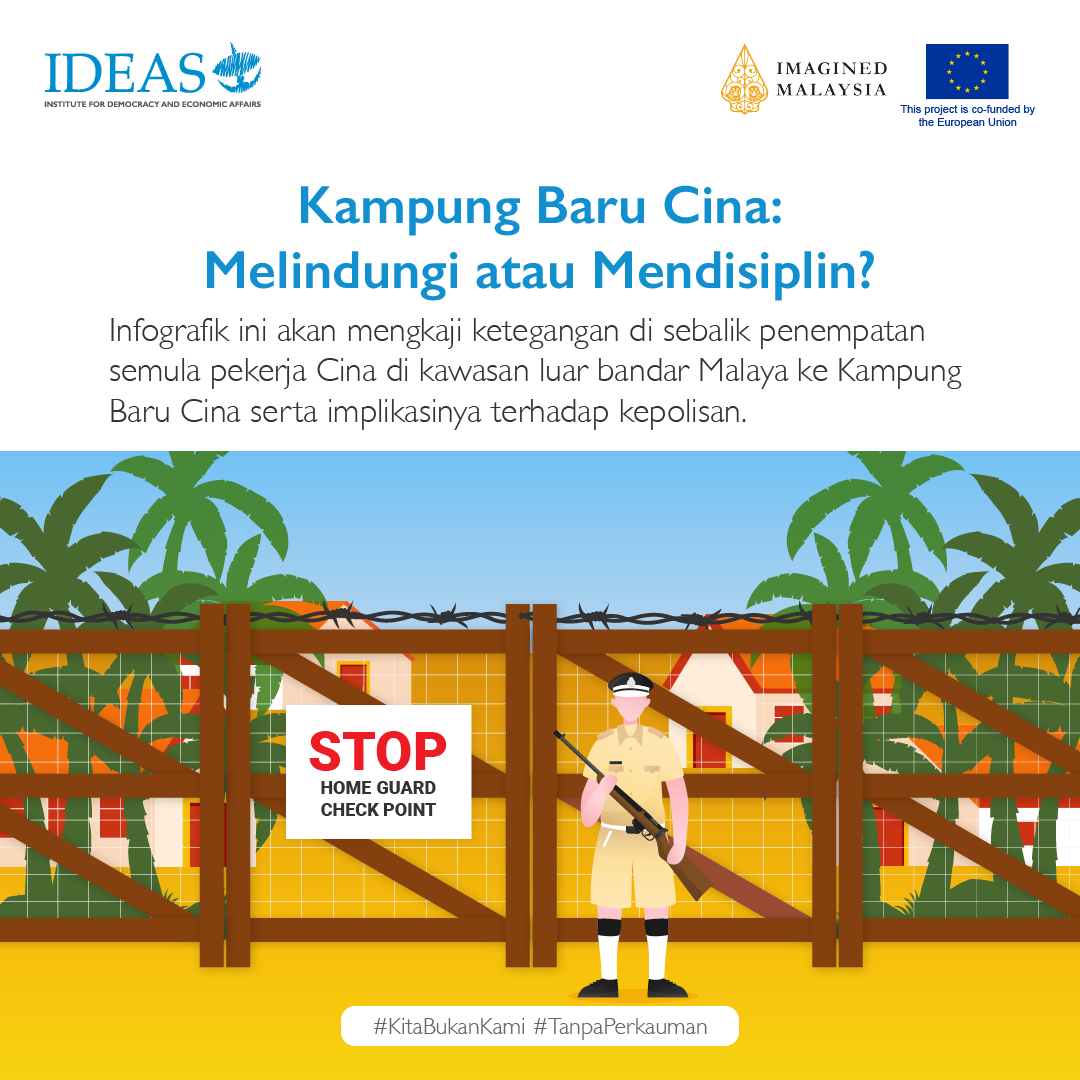 IDEAS
INSTITUTE FOR DEMOCRACY AND ECONOMIC AFFAIRS

IMAGINED MALAYSIA

This project is co-funded by the European Union

Kampung Baru Cina:
Melindungi atau Mendisiplin?

Infografik ini akan mengkaji ketegangan di sebalik penempatan semula pekerja Cina di kawasan luar bandar Malaya ke Kampung Baru Cina serta implikasinya terhadap kepolisan.

STOP
HOME GUARD
CHECK POINT

#KitaBukanKami #TanpaPerkauman