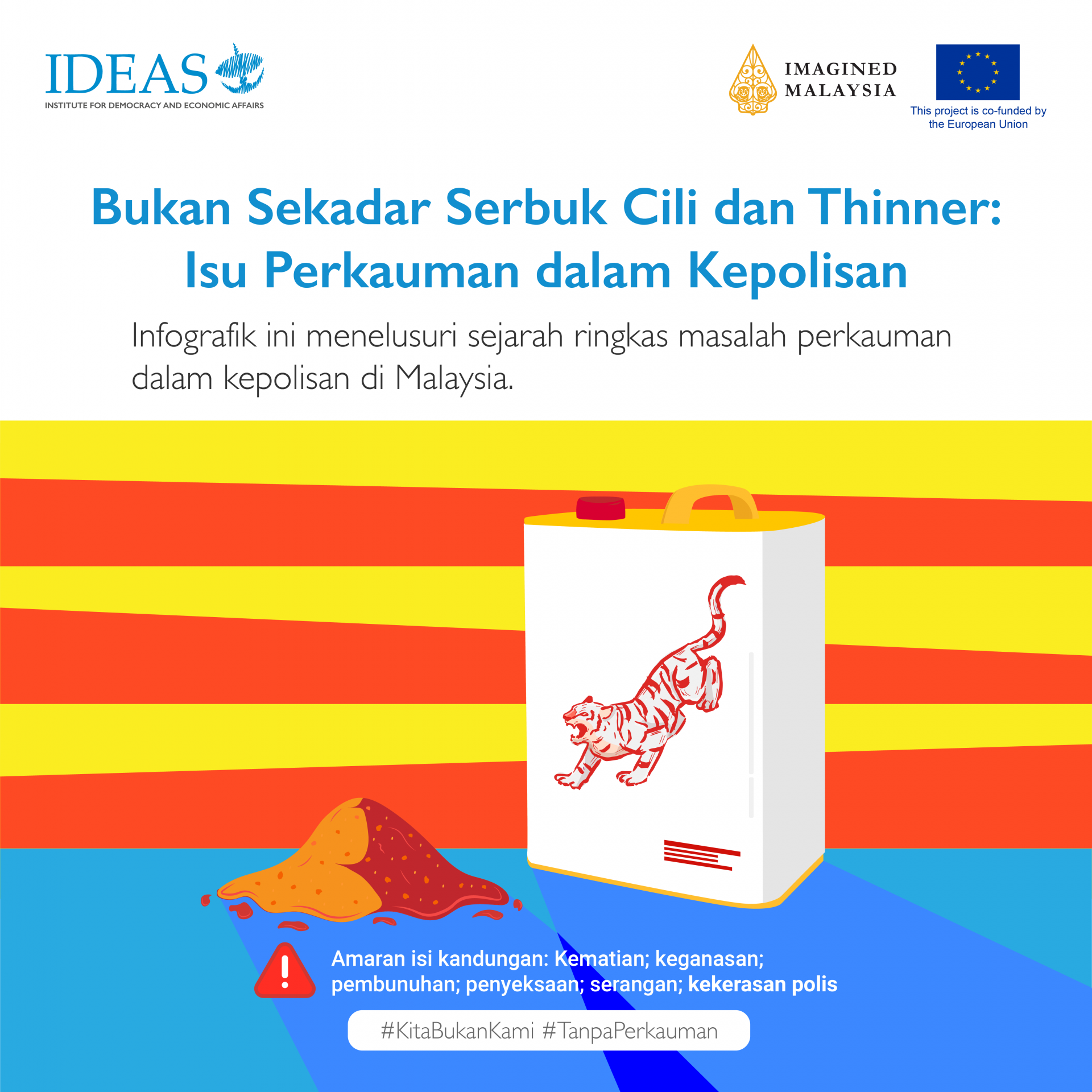 IDEAS
INSTITUTE FOR DEMOCRACY AND ECONOMIC AFFAIRS

IMAGINED MALAYSIA

This project is co-funded by the European Union

Bukan Sekadar Serbuk Cili dan Thinner: Isu Perkauman dalam Kepolisan

Infografik ini menelusuri sejarah ringkas masalah perkauman dalam kepolisan di Malaysia.

Amaran isi kandungan: Kematian; keganasan; pembunuhan; penyeksaan; serangan; kekerasan polis

#KitaBukanKami #TanpaPerkauman