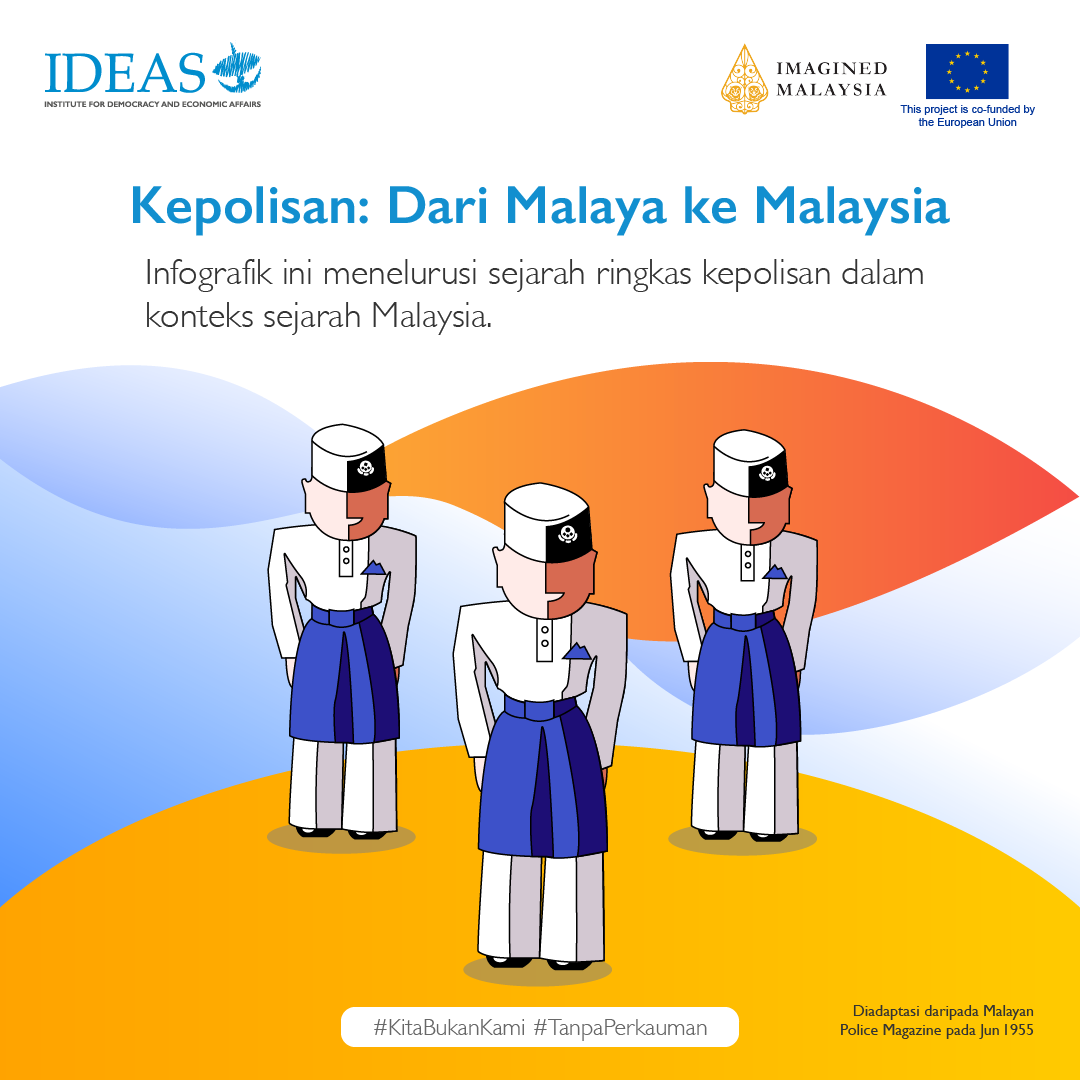 IDEAS
INSTITUTE FOR DEMOCRACY AND ECONOMIC AFFAIRS

IMAGINED MALAYSIA

This project is co-funded by the European Union

Kepolisan: Dari Malaya ke Malaysia

Infografik ini menelurusi sejarah ringkas kepolisan dalam konteks sejarah Malaysia.

#KitaBukanKami #TanpaPerkauman

Diadaptasi daripada Malayan Police Magazine pada Jun 1955