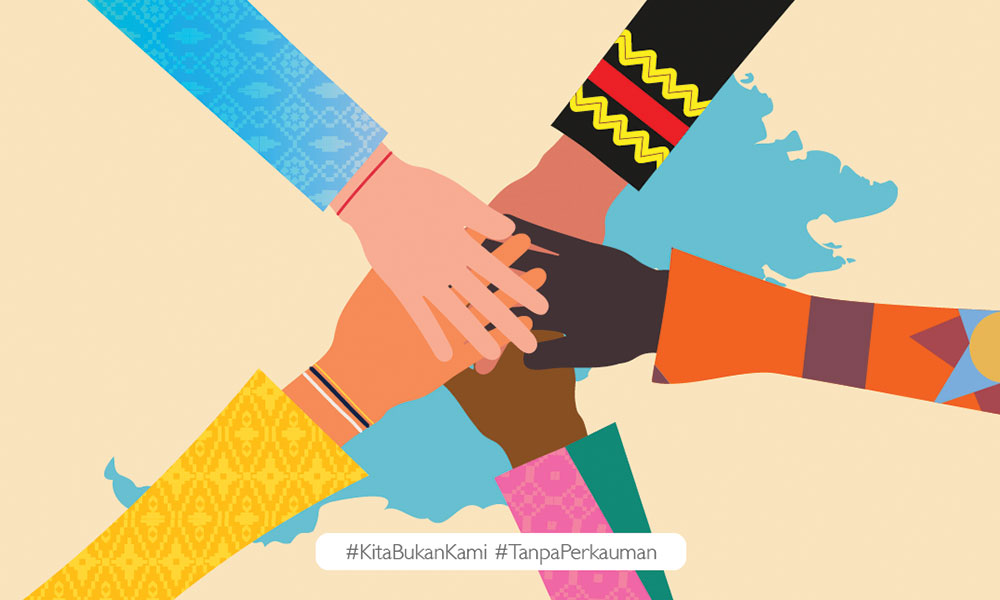 #KitaBukanKami #TanpaPerkauman