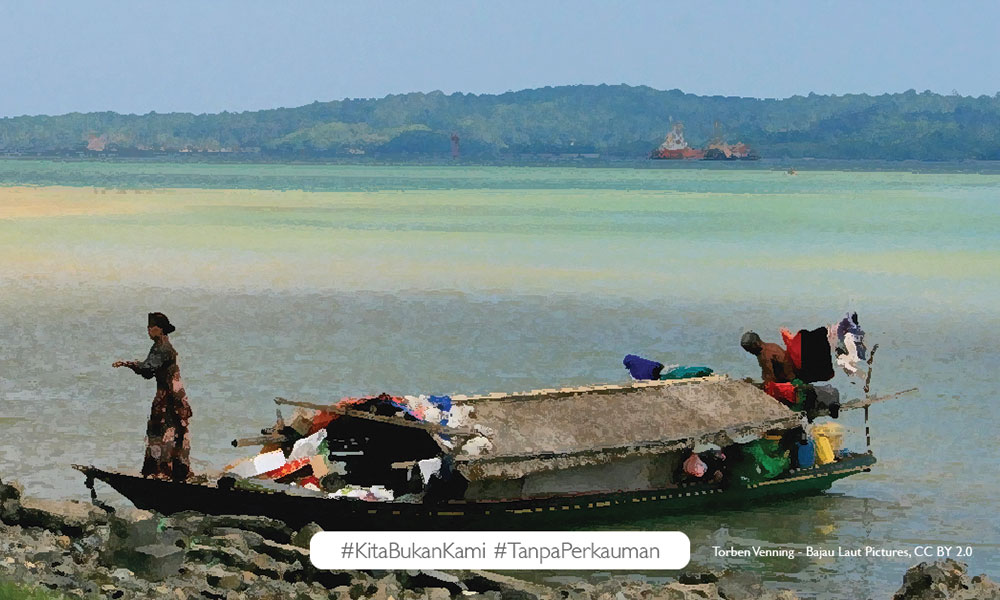 #KitaBukanKami #TanpaPerkauman

Torben Venning - Bajau Laut Pictures, CC BY 2.0