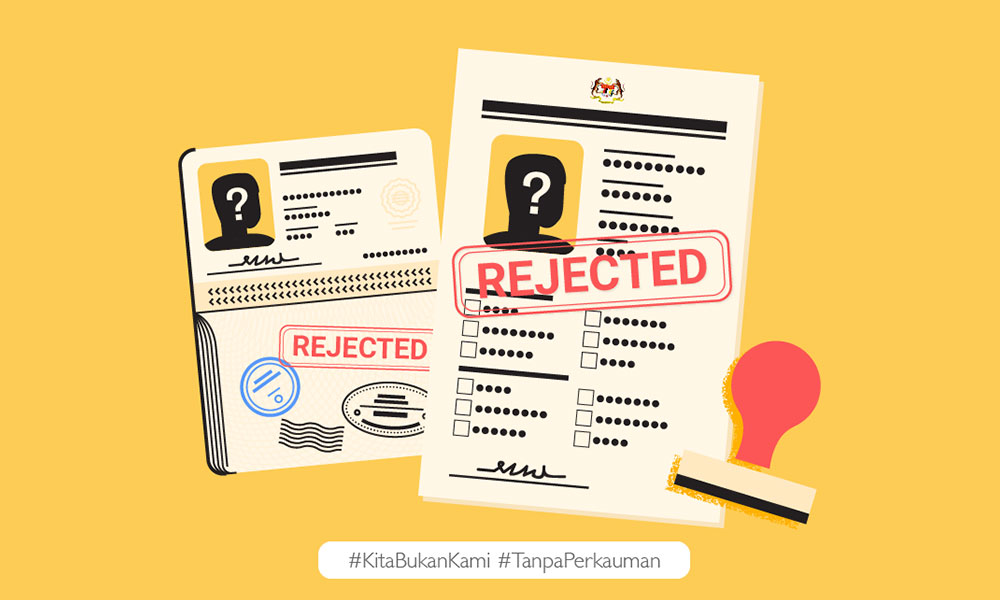 REJECTED

REJECTED

#KitaBukanKami #TanpaPerkauman