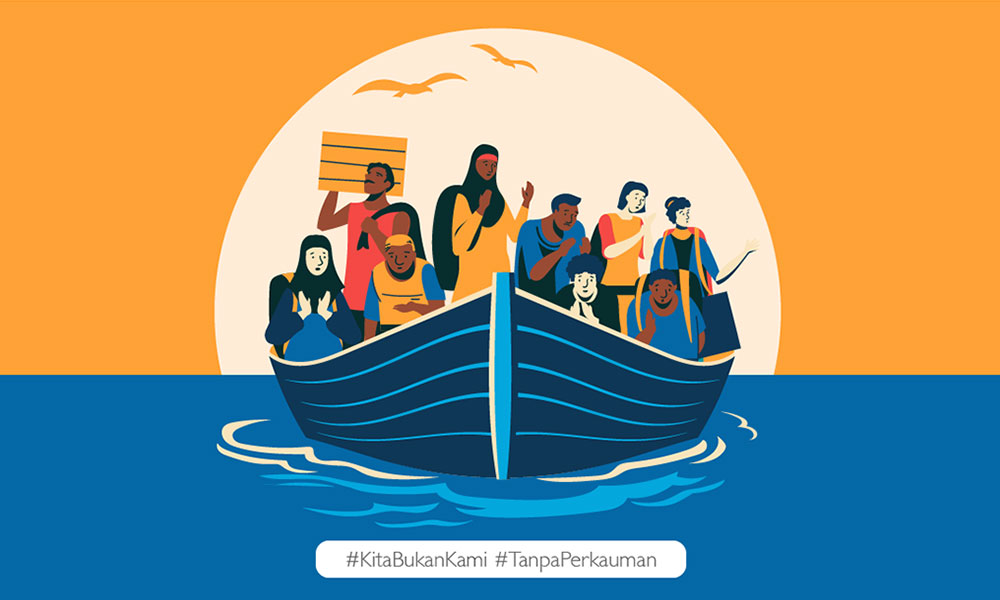 #KitaBukanKami #TanpaPerkauman