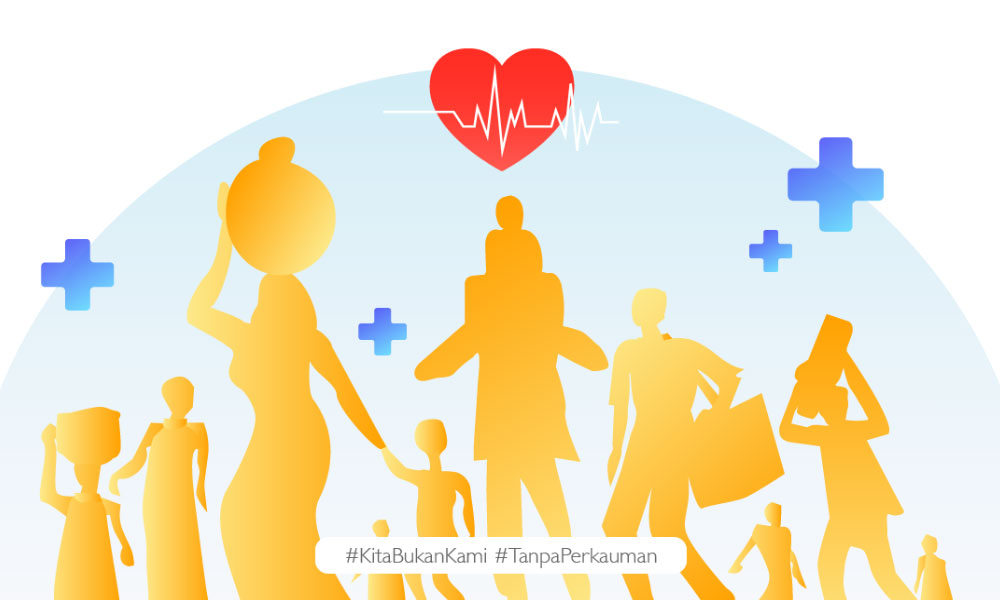 #KitaBukanKami #TanpaPerkauman