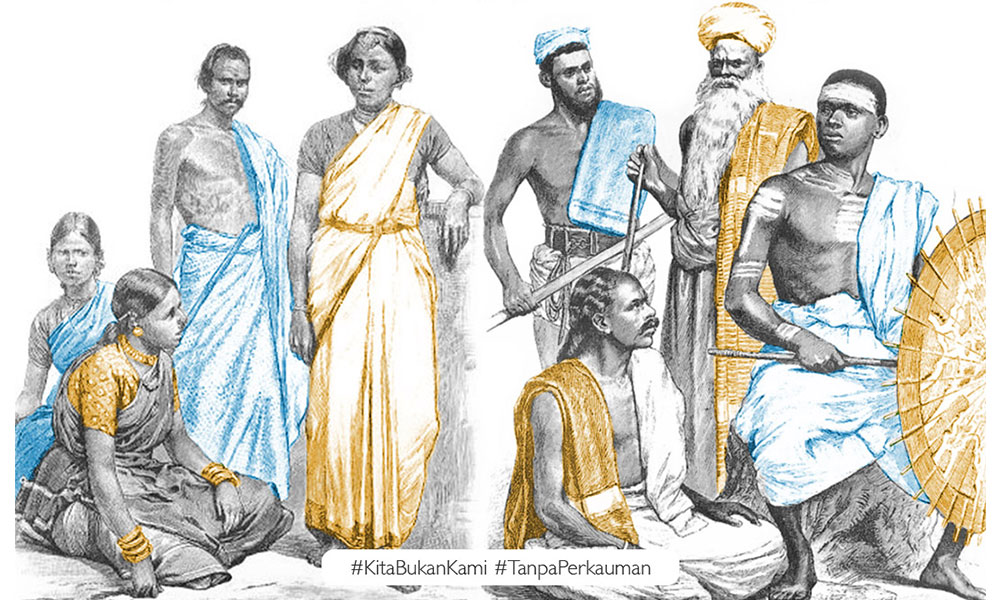 #KitaBukanKami #TanpaPerkauman